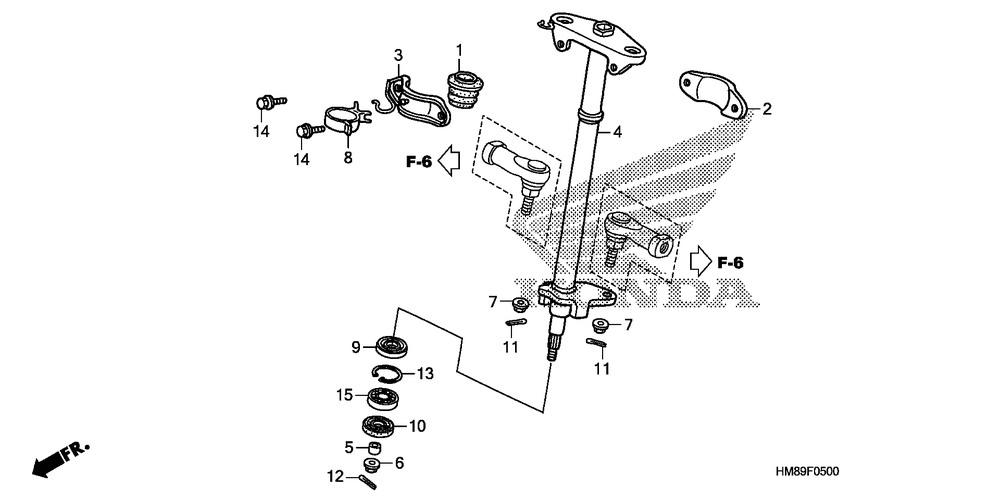 3
1
2
14
14
8
4
F-6
F-6
HONDA
7
7
11
11
9
13
15
10
5
6
12
FR.
HM89F0500