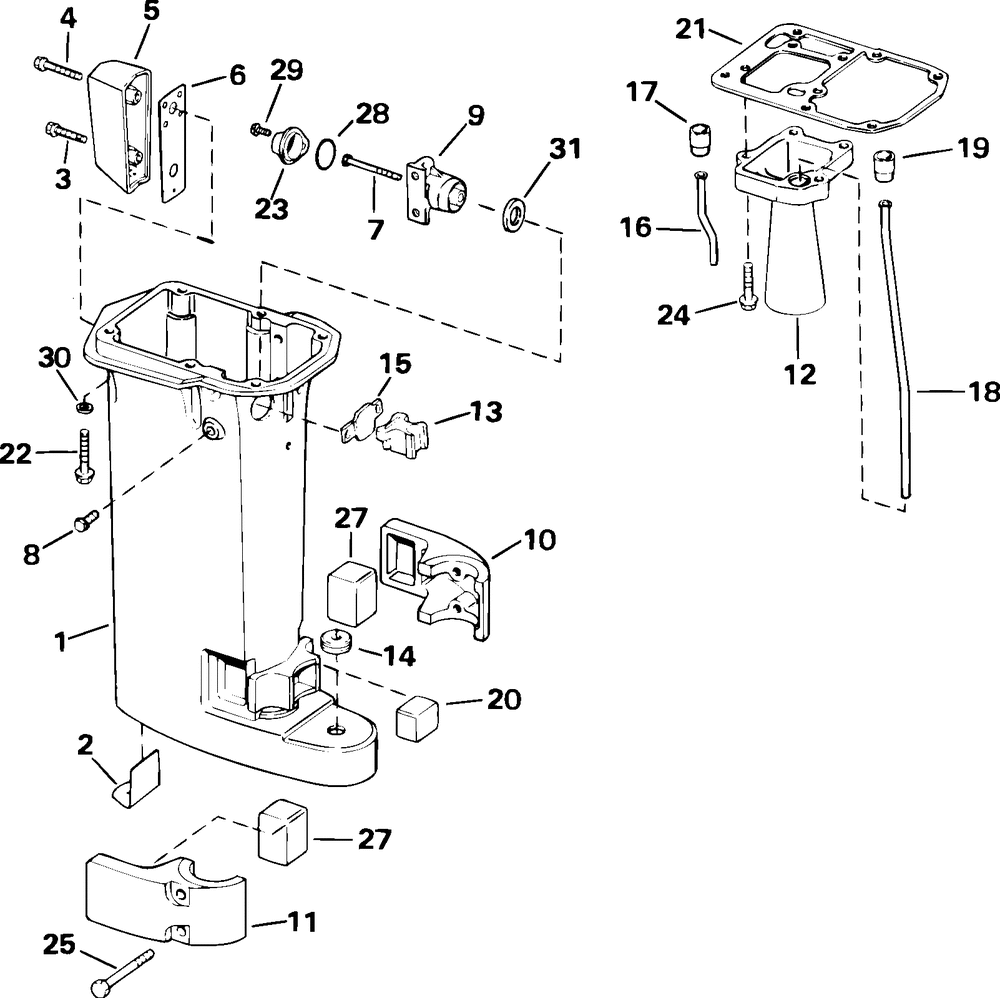 4
5
6
29
28
9
31
3
23
7
21
17
19
16
24
12
18
30
15
13
22
8
27
10
1
14
20
2
27
11
25