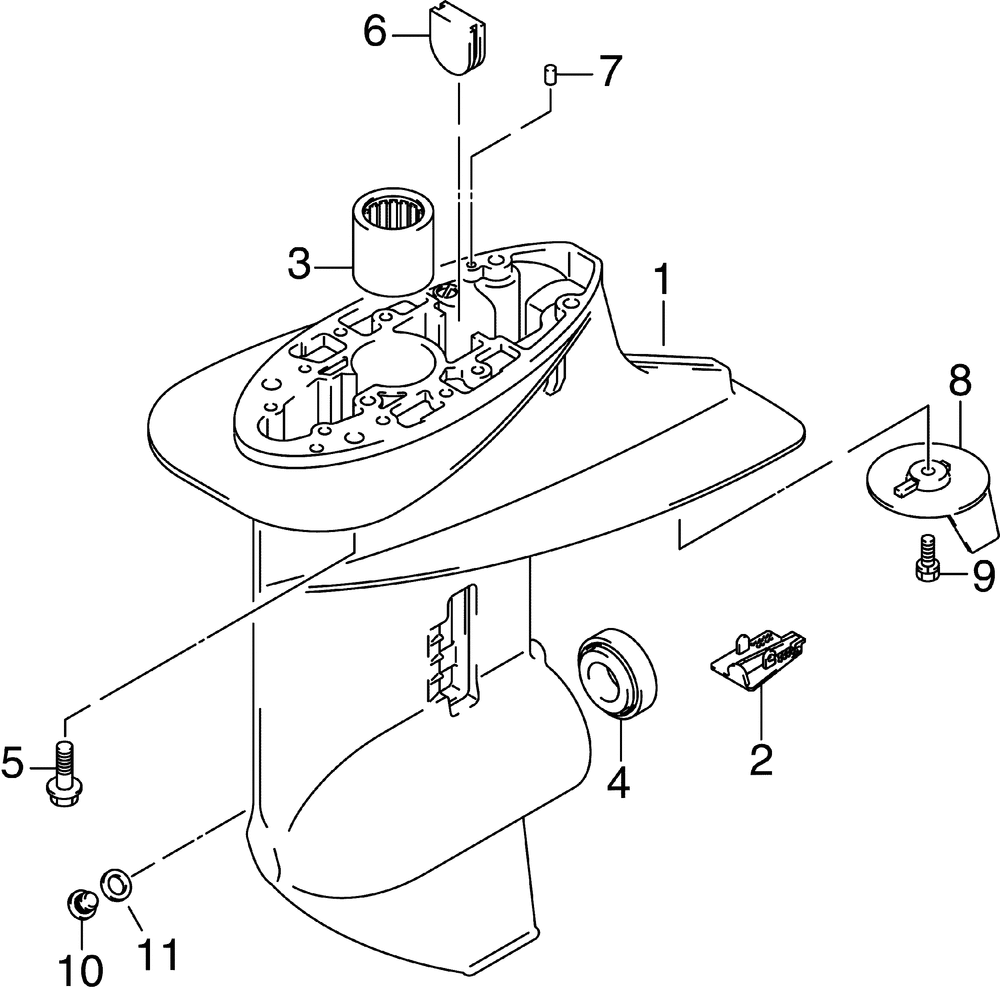 6
7
3
1
8
9
5
4
2
10
11