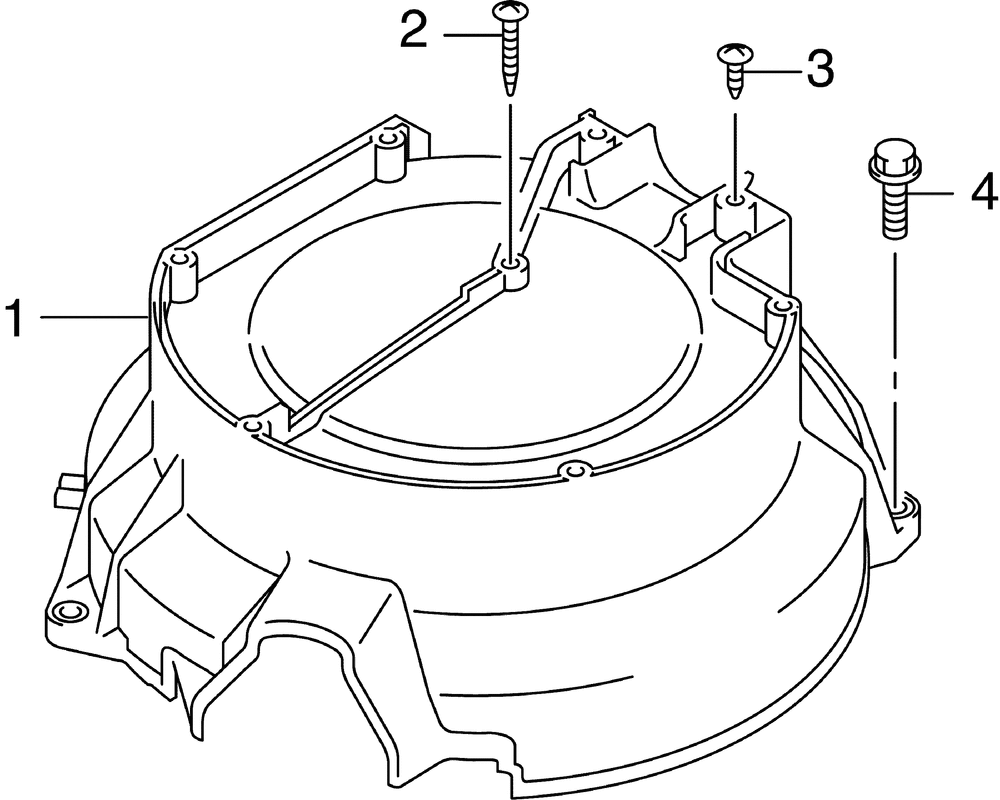 2
3
4
1