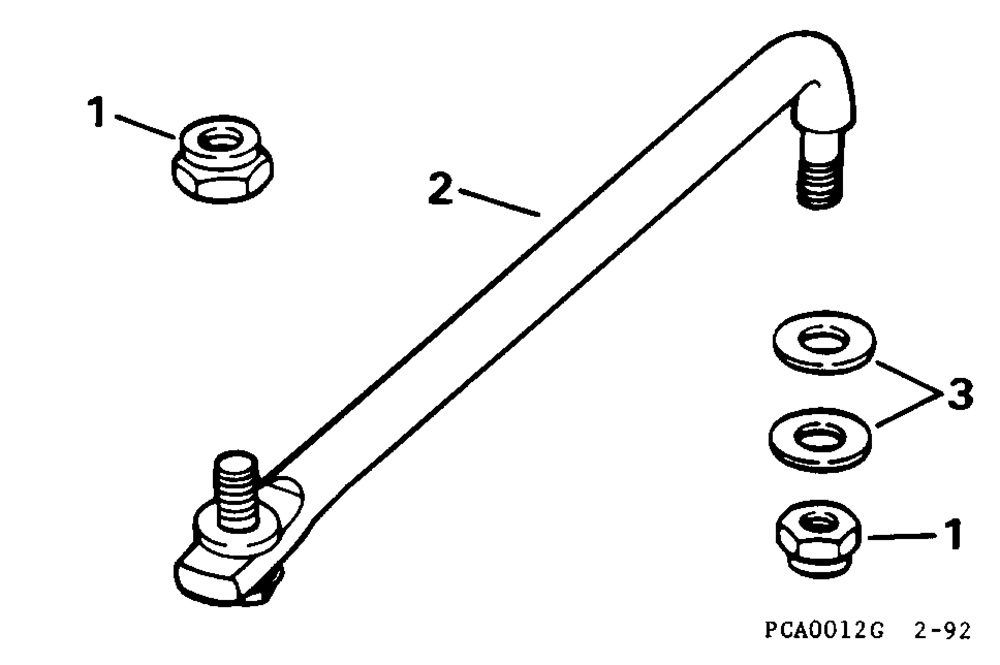 1
2
3
1
PCA0012G 2-92