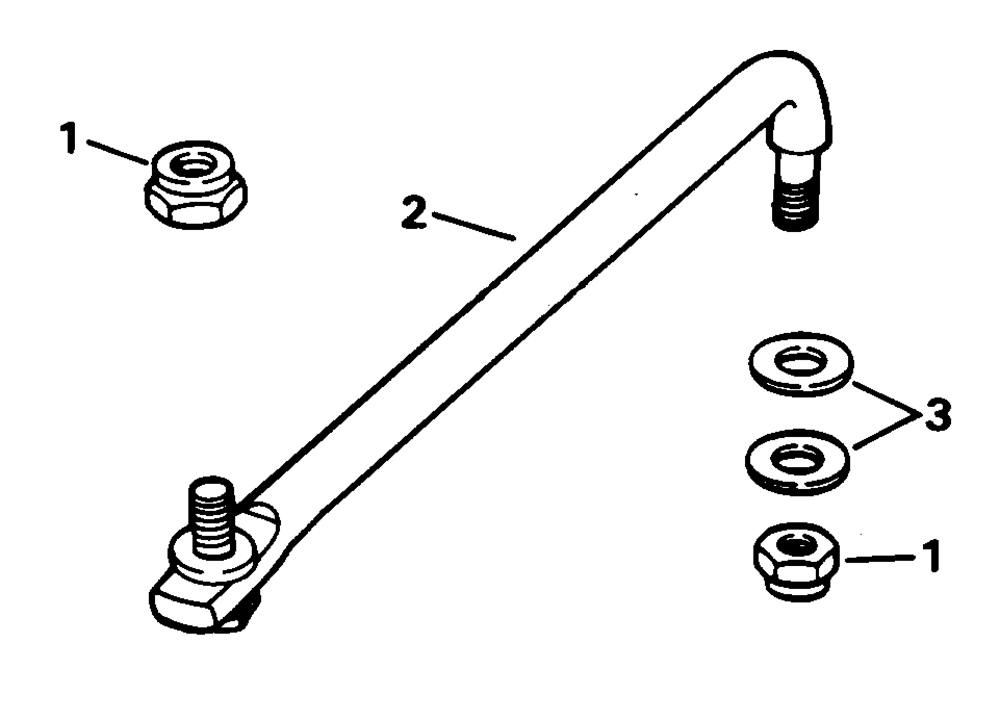 1
2
3
1