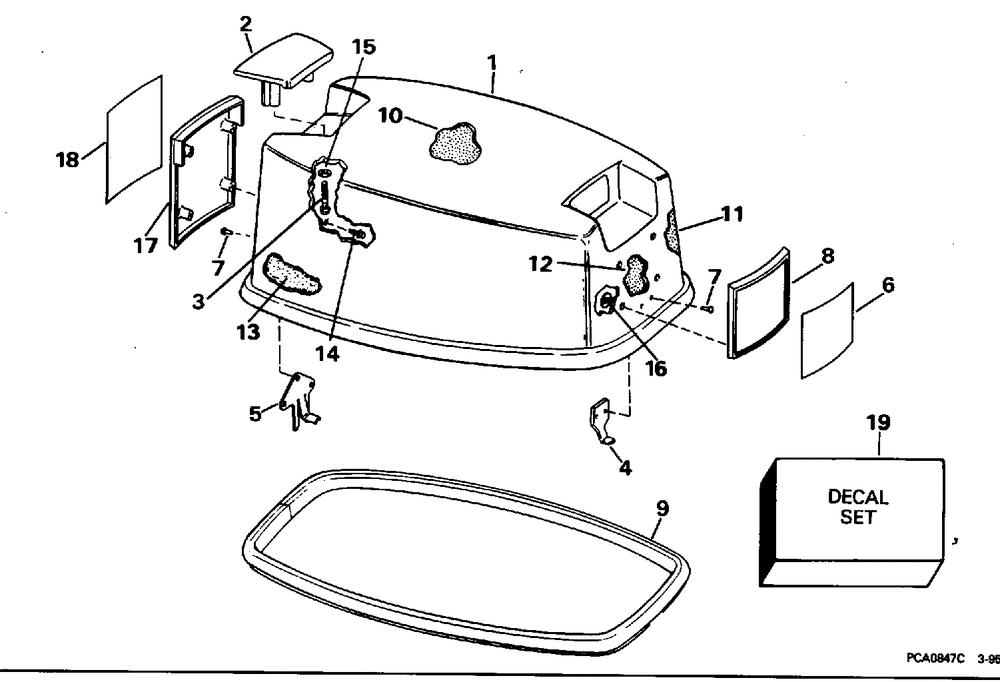 2
15
1
10
18
17
7
3
13
14
11
12
7
8
6
16
5
4
19
DECAL SET
9
PCA0847C 3-96