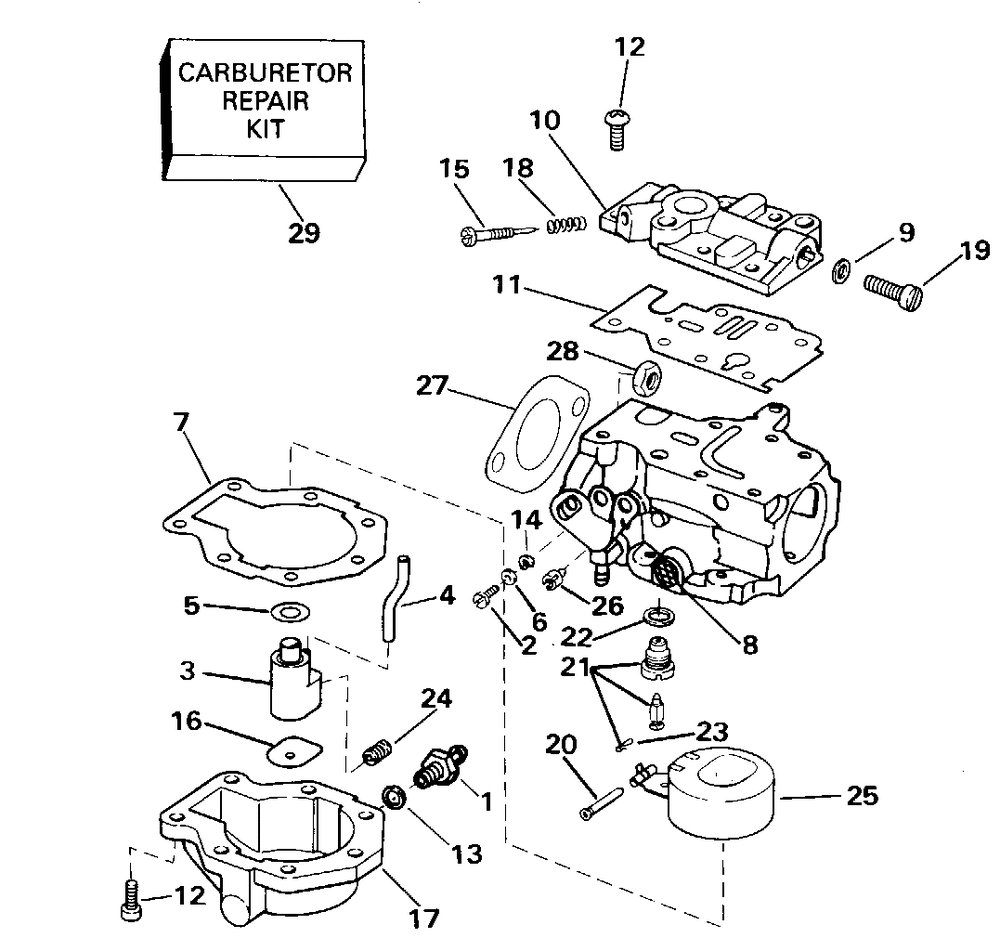 CARBURETOR REPAIR KIT

29

12

10

15

18

9

19

11

28

27

7

14

4

5

6

26

2

22

8

3

21

24

16

23

20

1

25

13

12

17