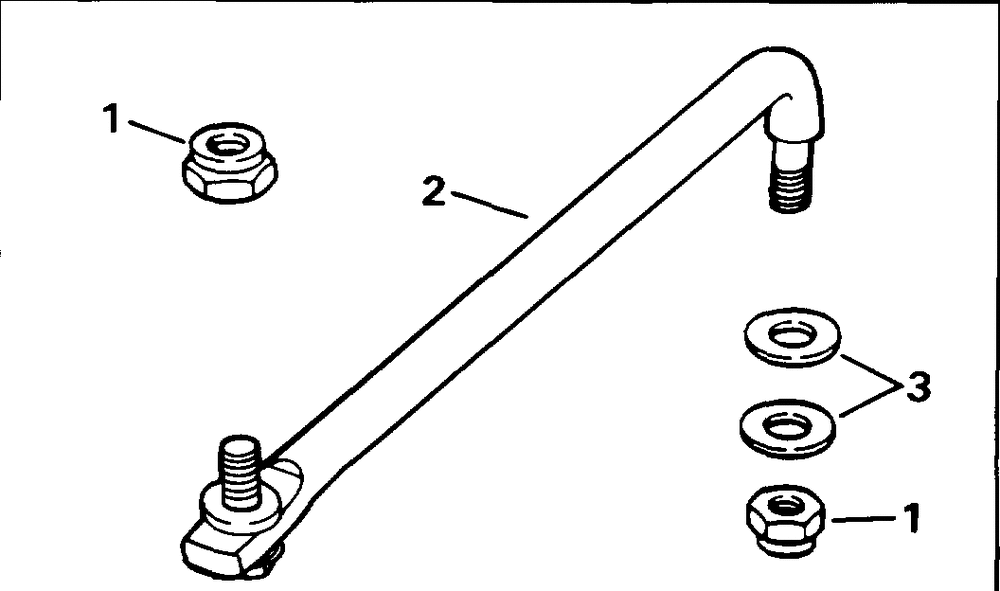 1
2
3
1