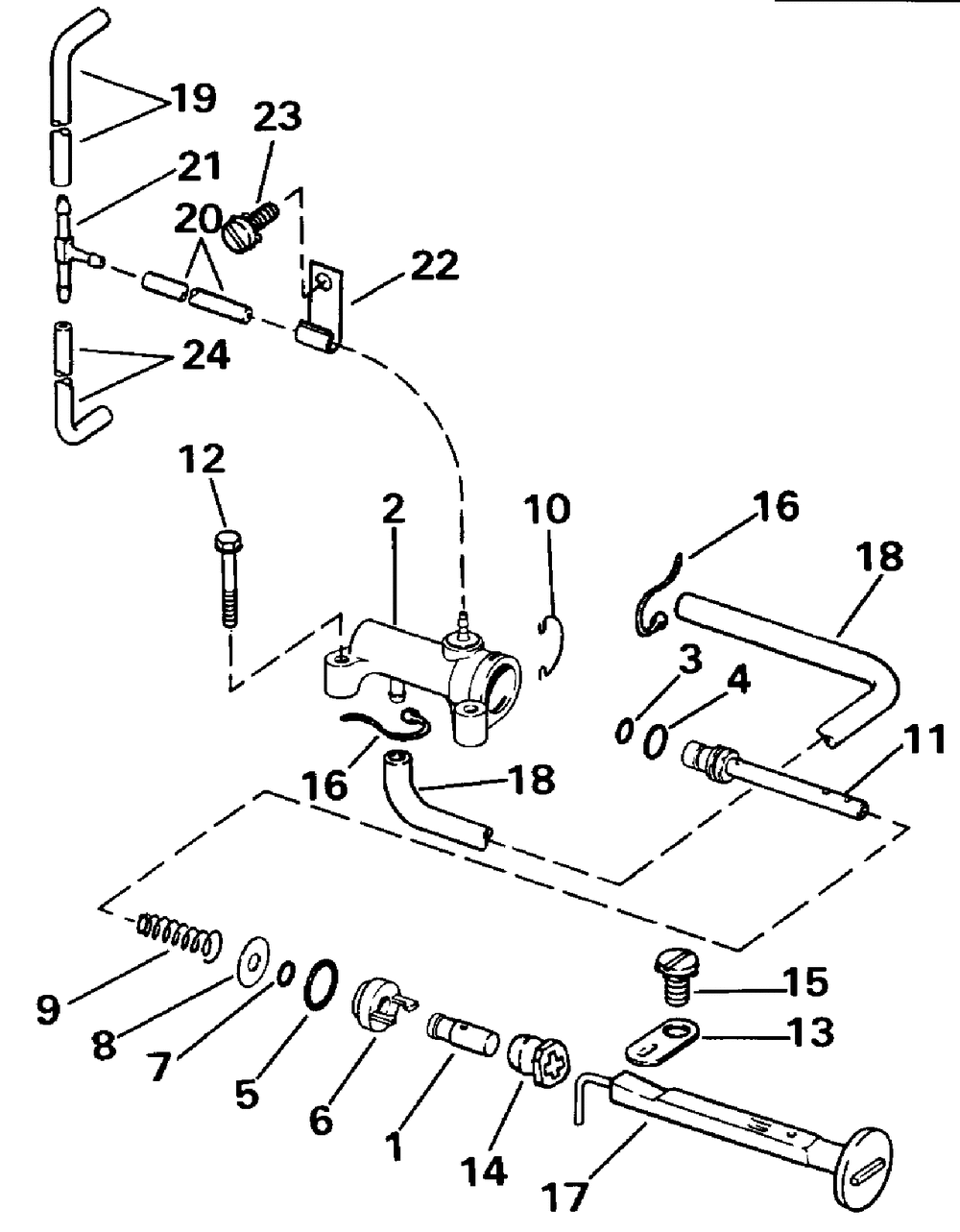 19
23
21
20
22
24
12
2
10
16
18
3
4
11
16
18
9
8
7
5
6
1
14
15
13
17