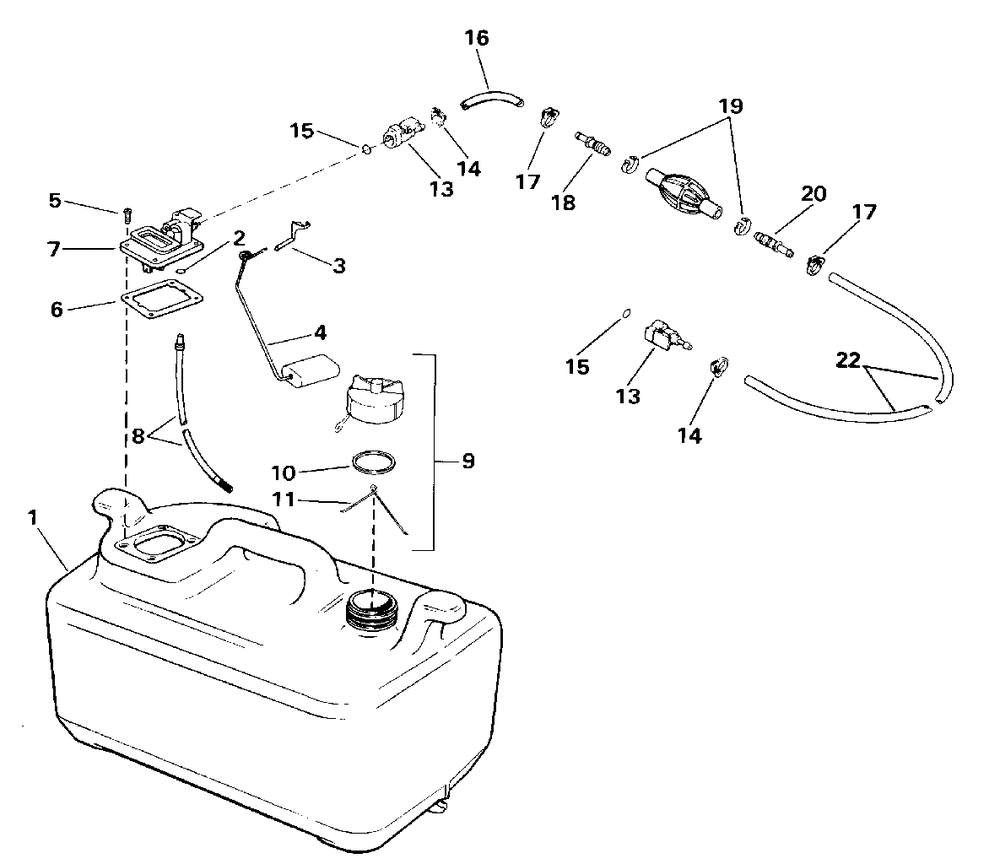 16
15
14
13
17
18
19
20
17
5
7
2
3
6
4
15
13
14
22
8
9
10
11
1