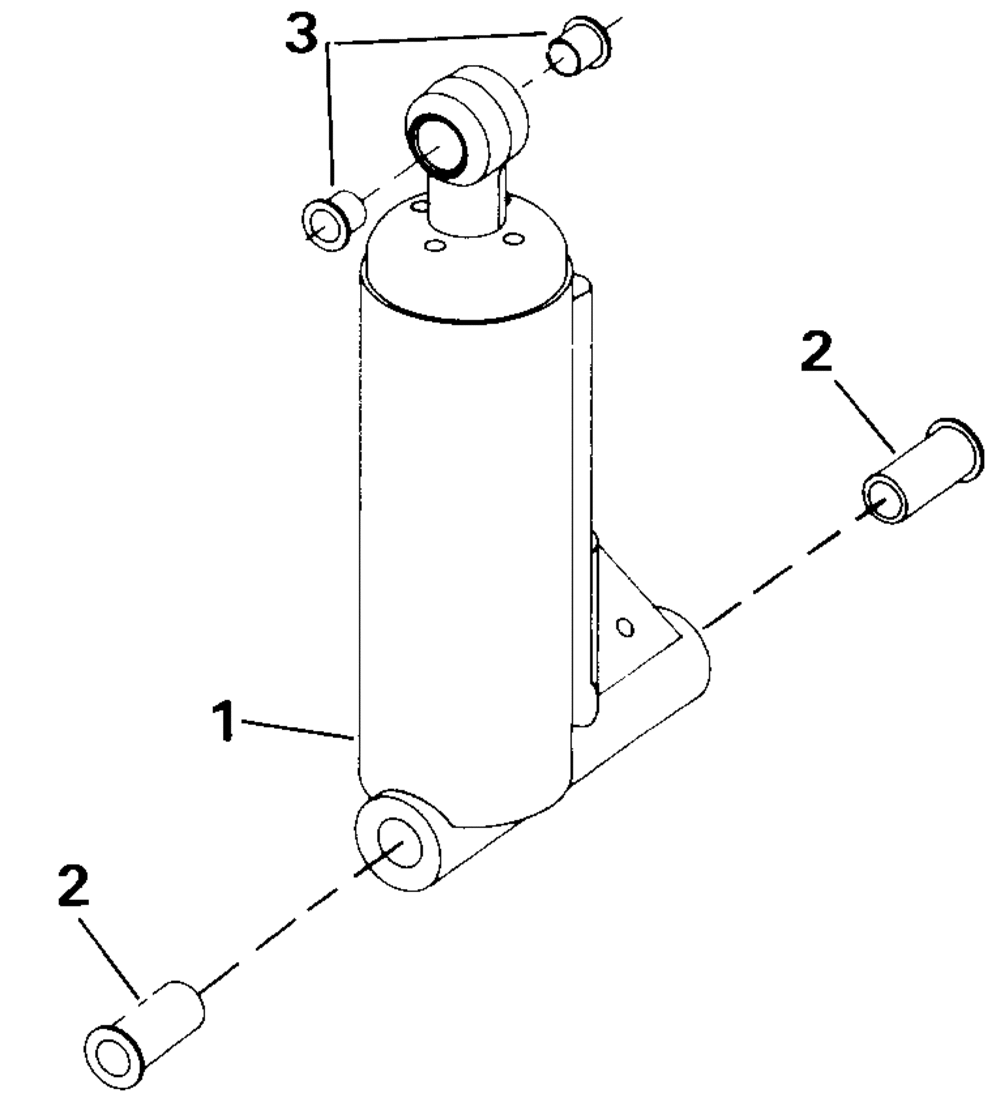 3
2
1
2