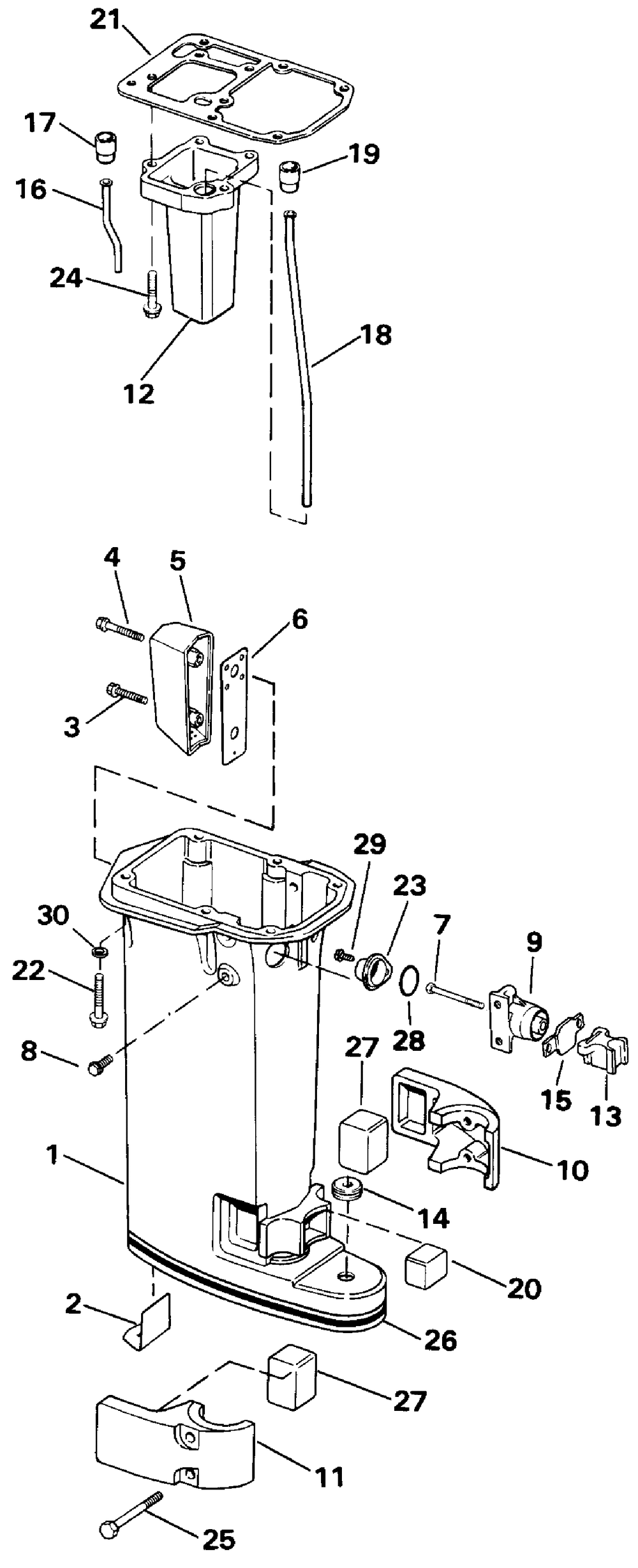 21
17
19
16
24
18
12
4
5
6
3
29
23
30
7
9
22
28
8
27
15
13
1
10
14
20
2
26
27
11
25