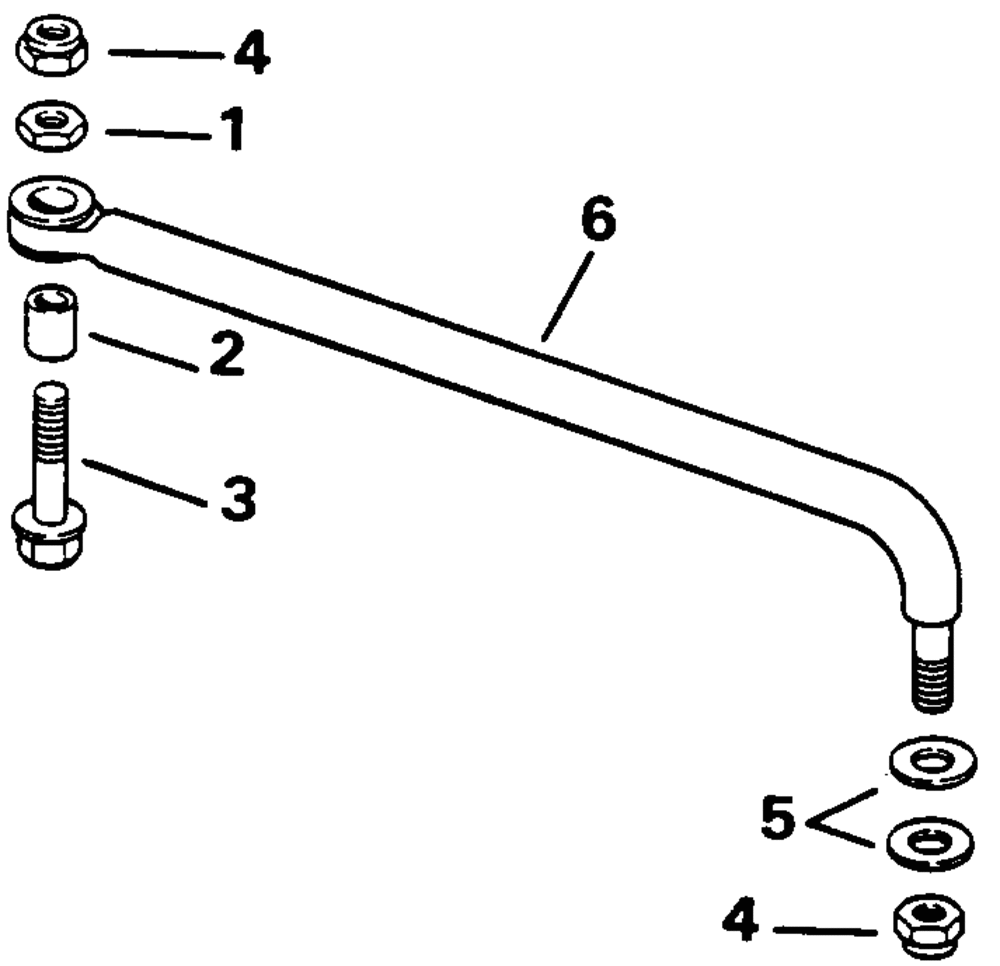 4
1
6
2
3
5
4