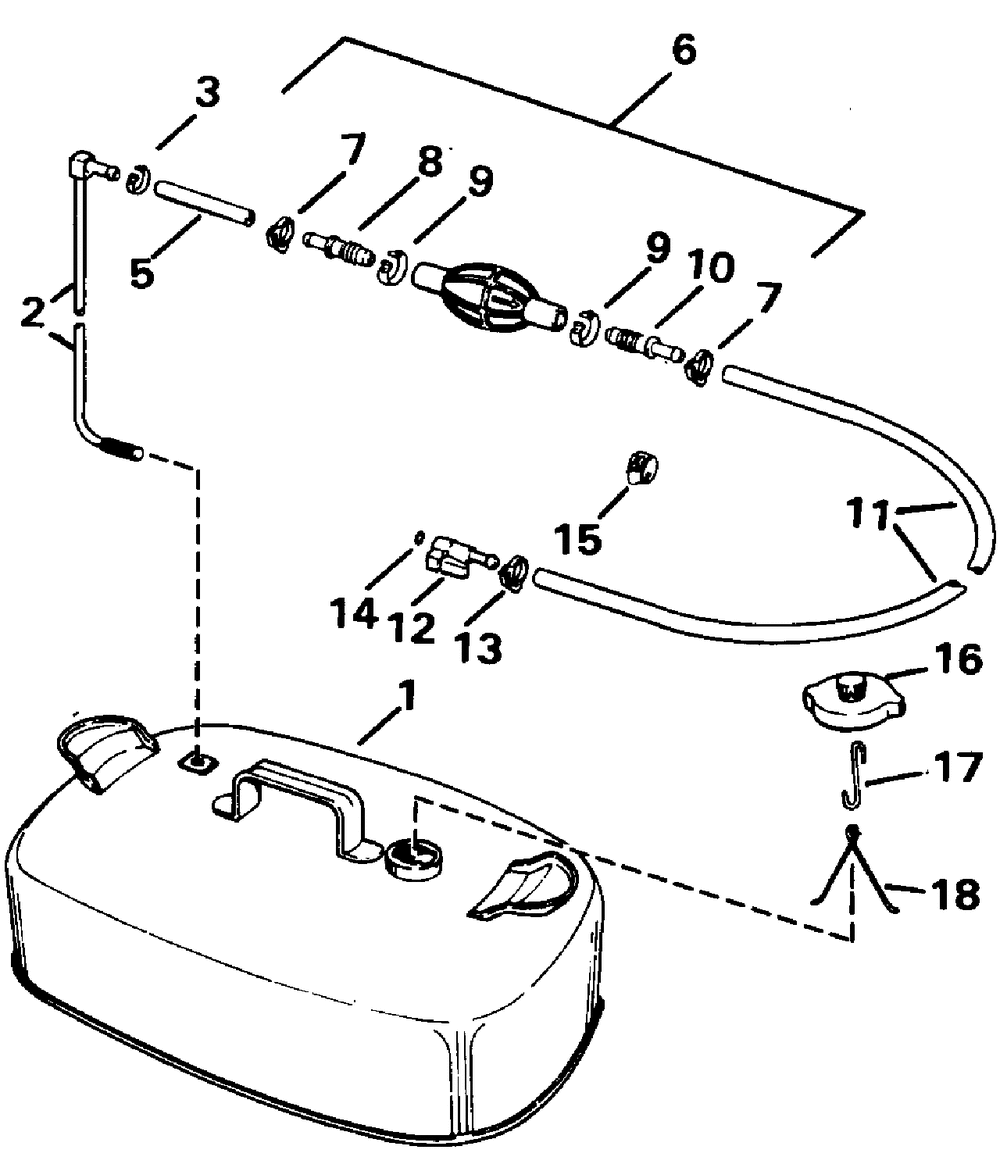 6
3
7
8
9
5
2
9
10
7
15
11
14
12
13
16
1
17
18