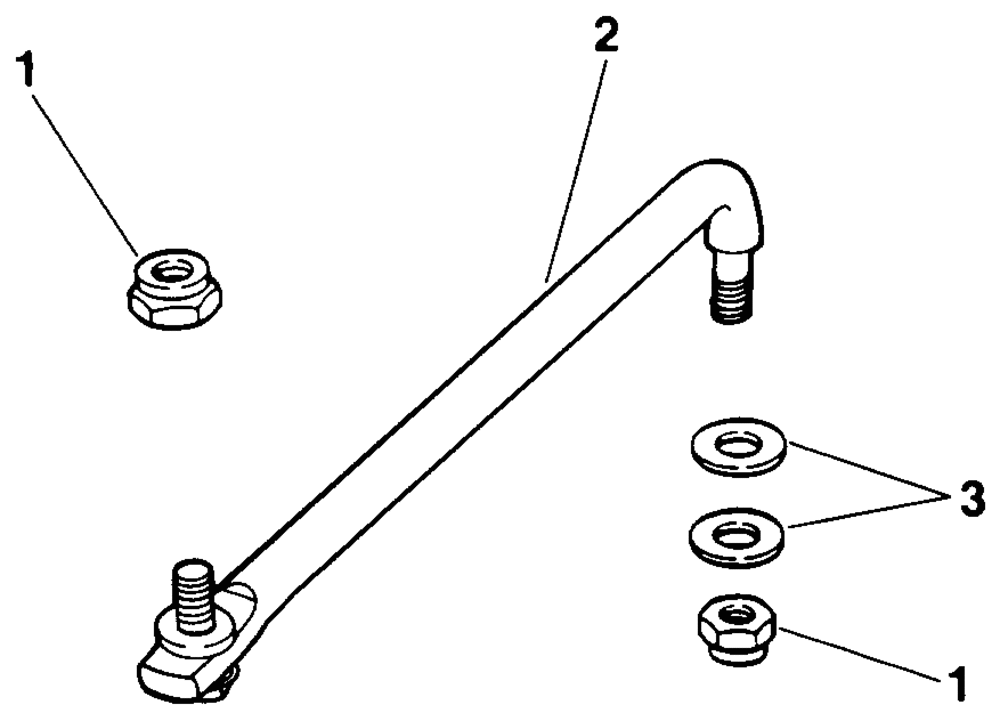 1
2
3
1