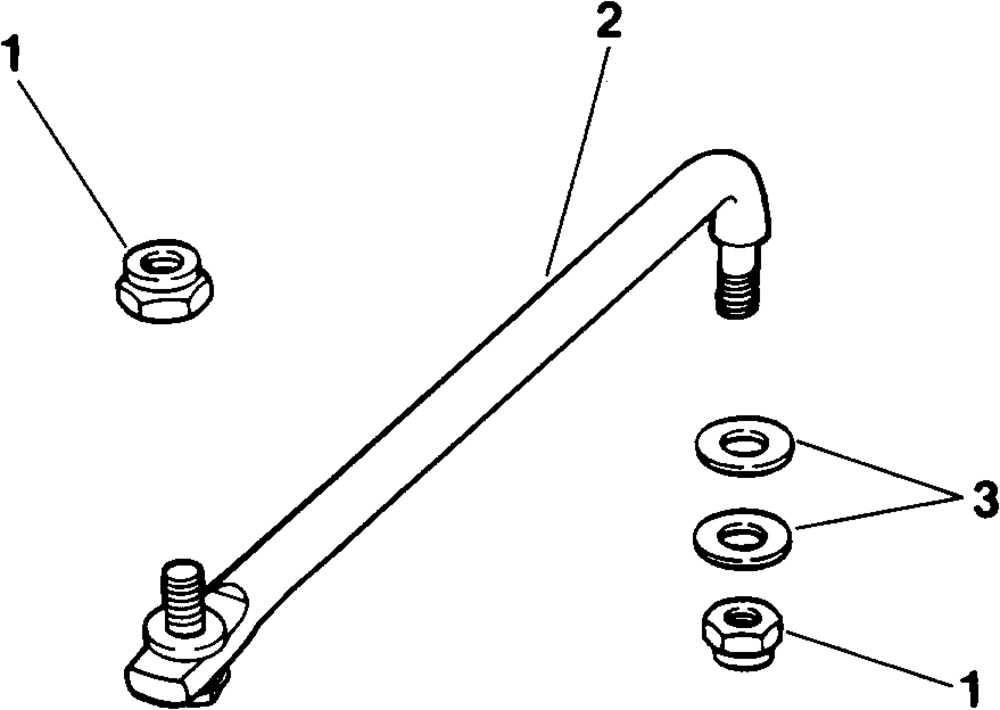 1
2
3
1