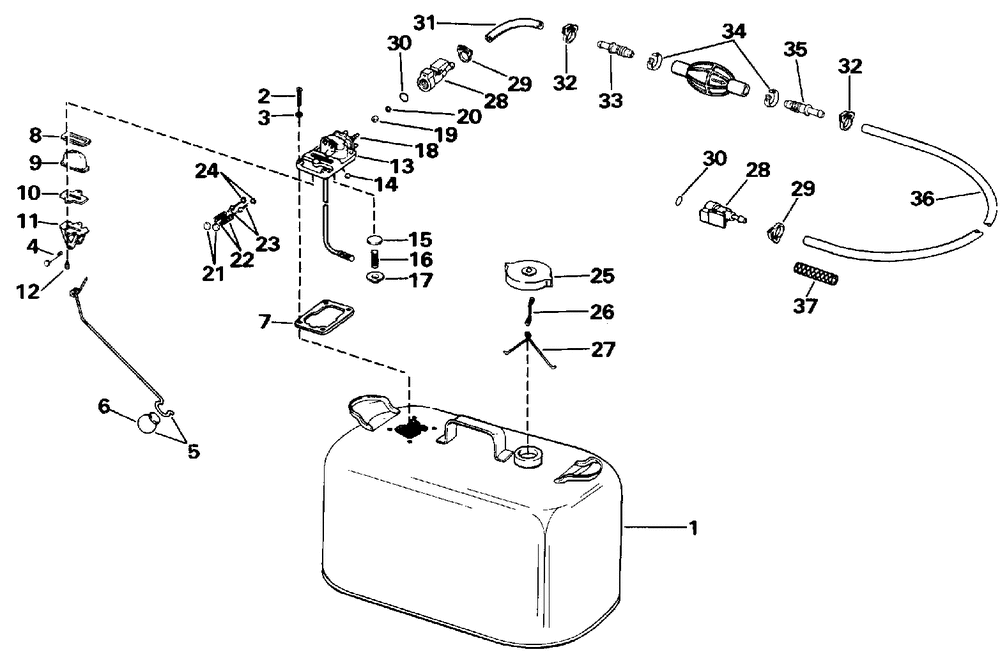 31
30
29
28
32
33
34
35
32
2
3
20
19
18
13
14
8
9
10
11
4
12
24
21
22
23
15
16
17
30
28
29
36
37
25
26
27
7
6
5
1