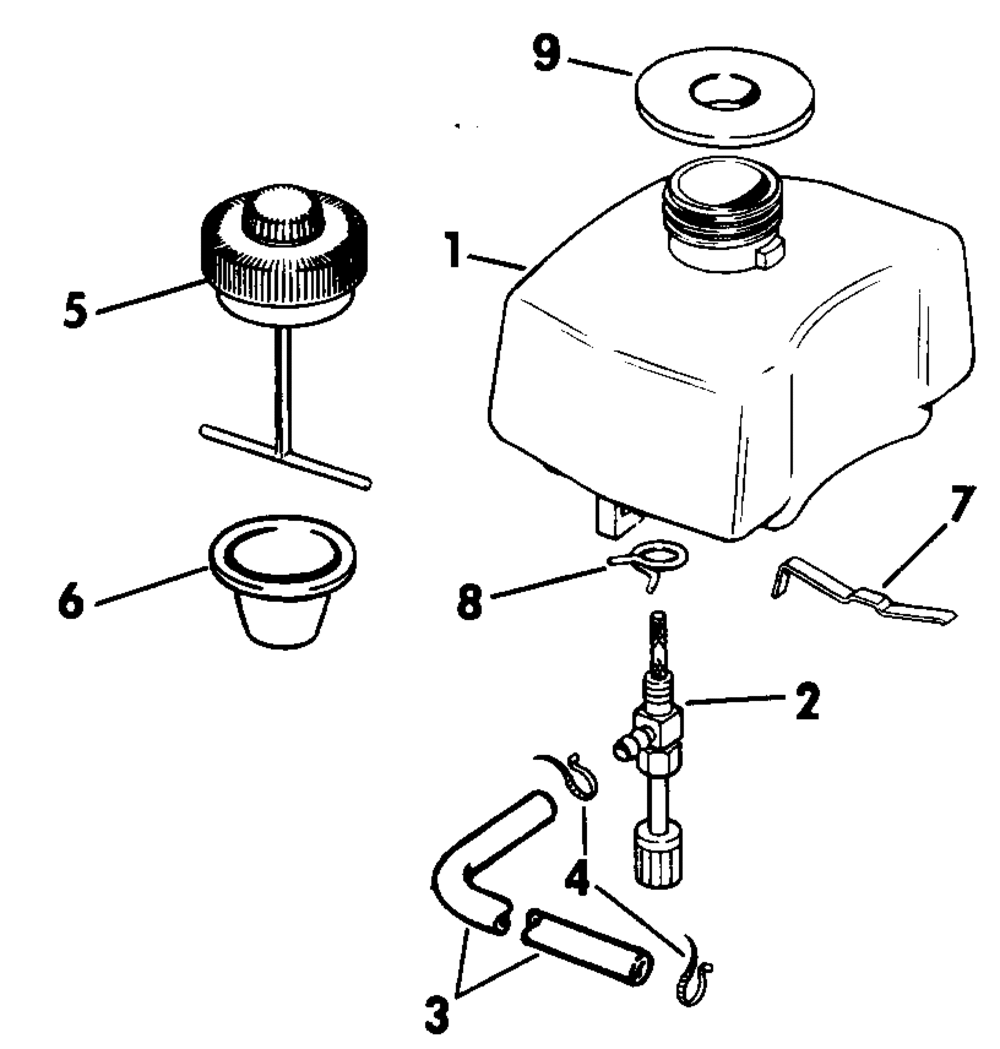 9
1
5
6
8
7
2
4
3