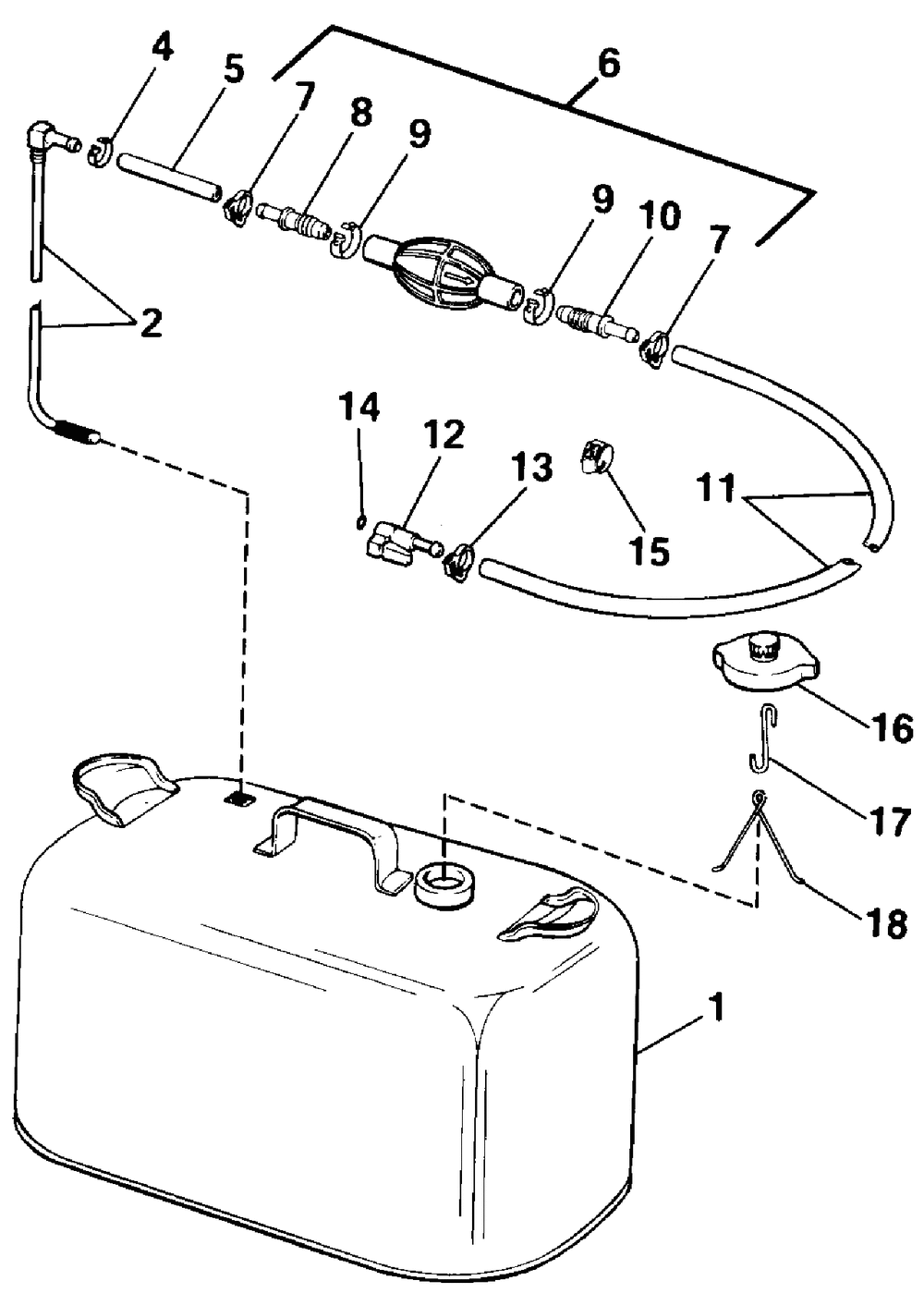 4
5
6
7
8
9
9
10
7
2
14
12
13
15
11
16
17
18
1