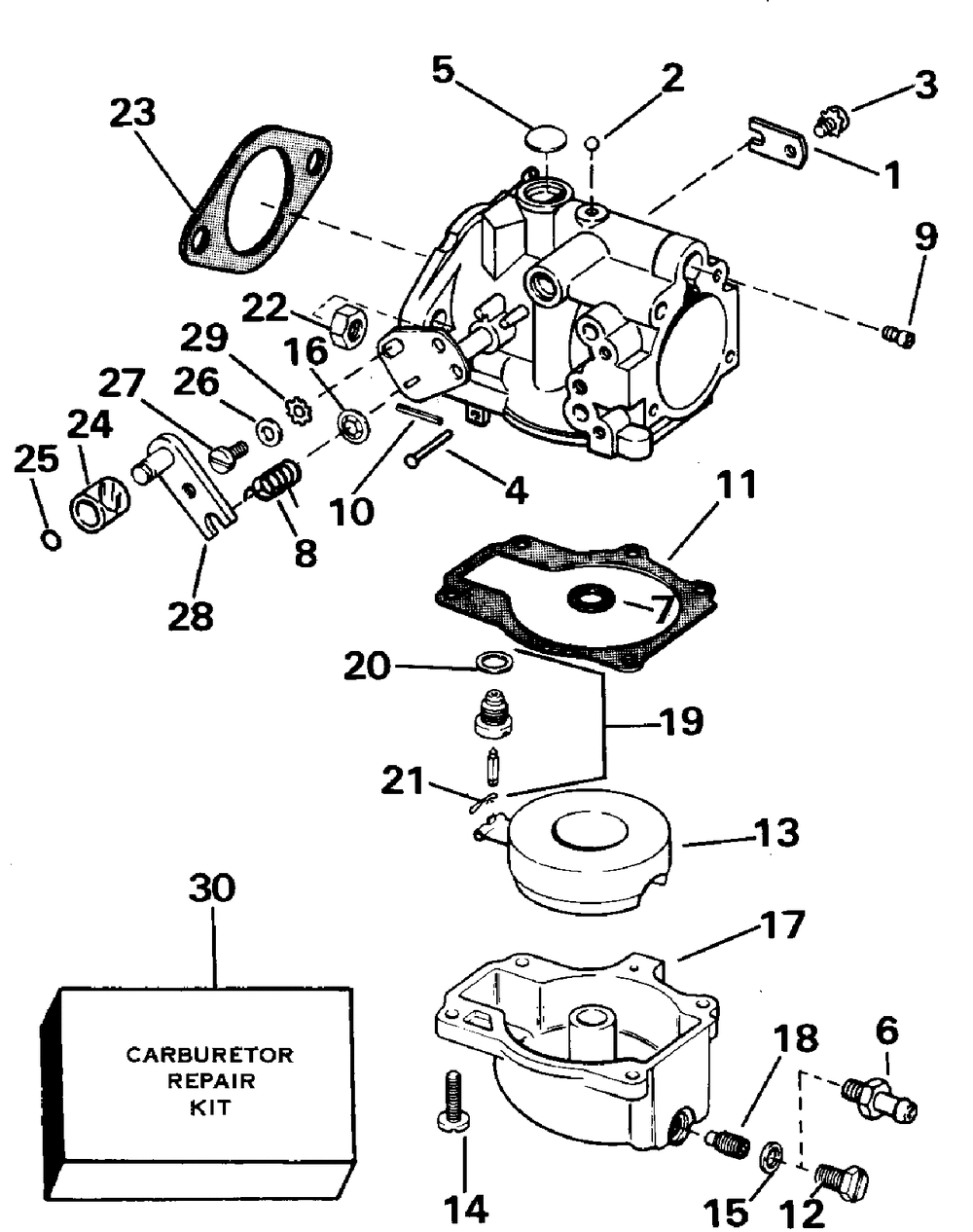 23
5
2
3
1
9
22
29
16
27
26
24
25
10
4
8
28
11
7
20
19
21
13
30
CARBURETOR REPAIR KIT
17
18
6
14
15
12