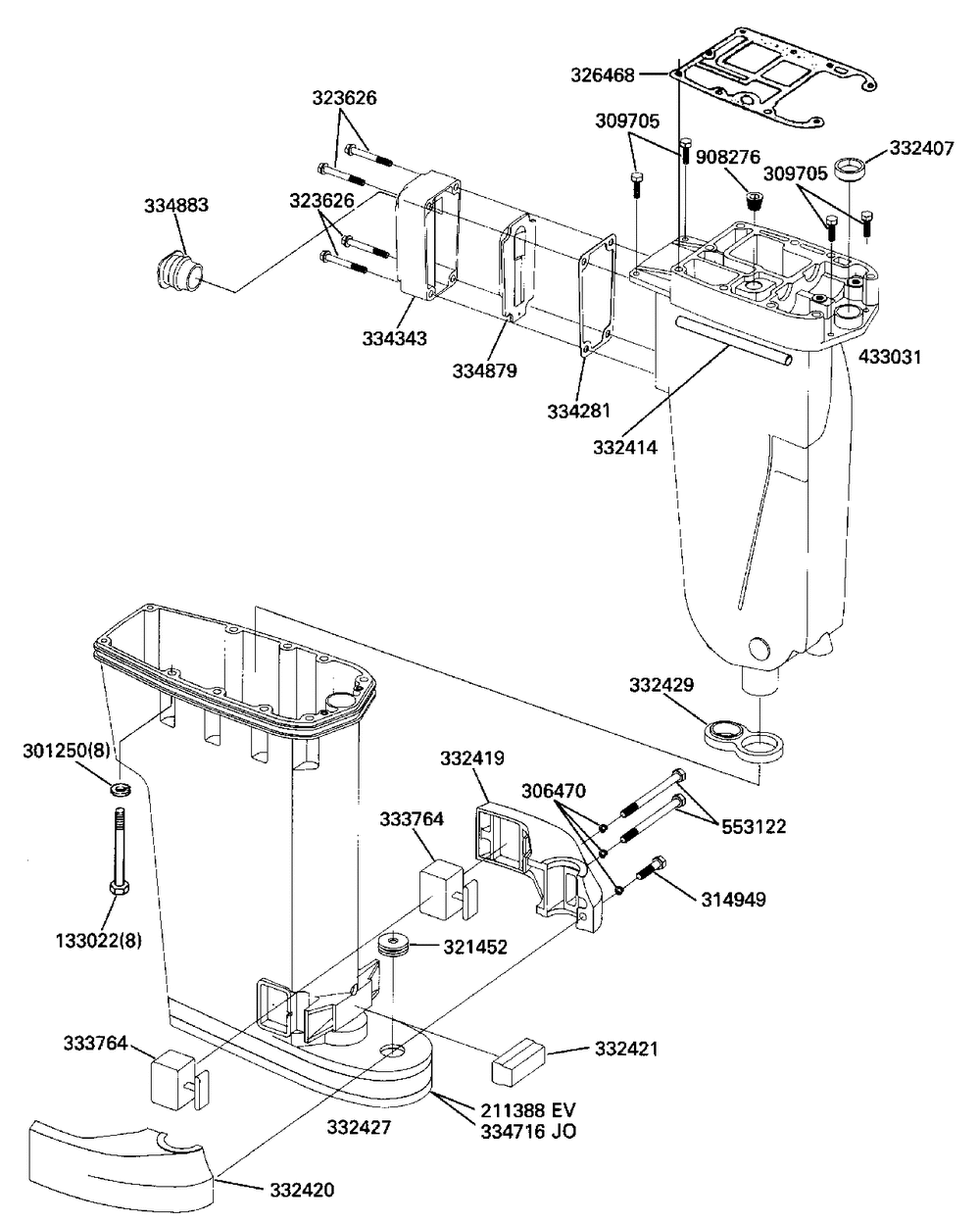 326468
323626
309705
908276
332407
309705
334883
323626
334343
334879
334281
433031
332414
332429
301250(8)
332419
306470
553122
333764
314949
133022(8)
321452
333764
332421
332427
211388 EV
334716 JO
332420