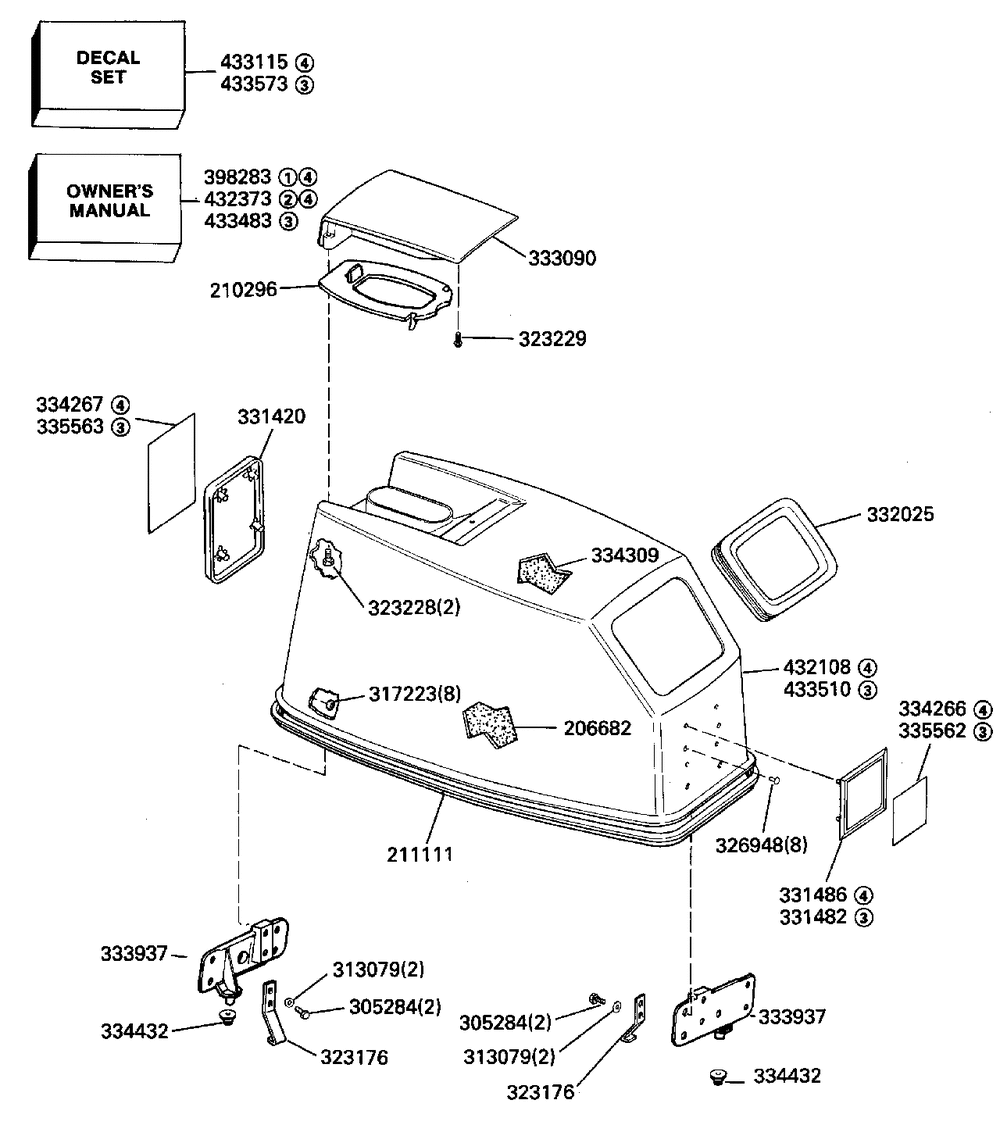 DECAL SET

433115 ④
433573 ③

OWNER'S MANUAL

398283 ①④
432373 ②④
433483 ③

333090

210296

323229

334267 ④
335563 ③

331420

332025

334309

323228(2)

432108 ④
433510 ③

317223(8)

206682

334266 ④
335562 ③

211111

326948(8)

331486 ④
331482 ③

333937

313079(2)

305284(2)

334432

323176

305284(2)

313079(2)

323176

333937

334432