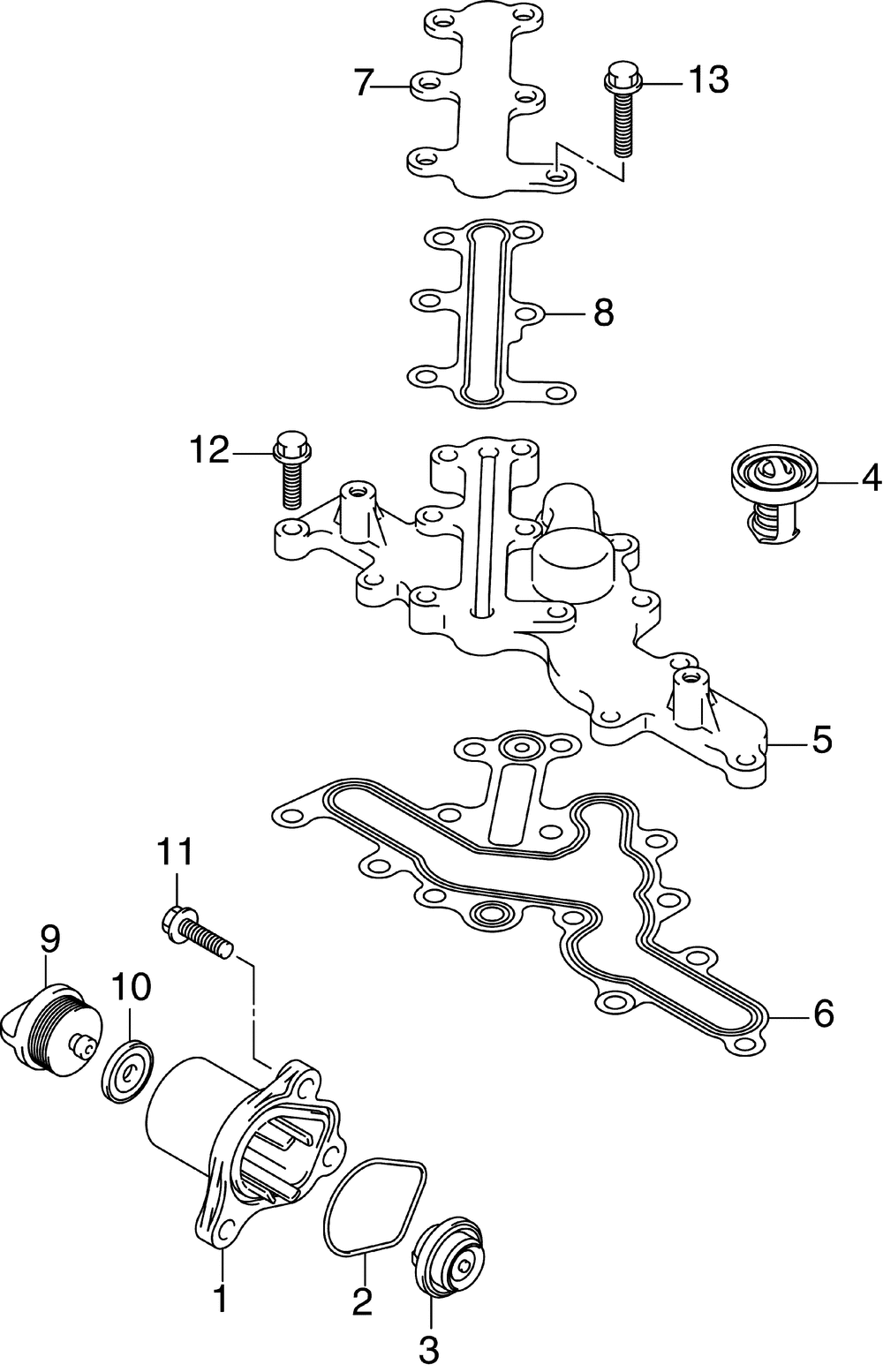 7
13
8
12
4
5
11
9
10
6
1
2
3