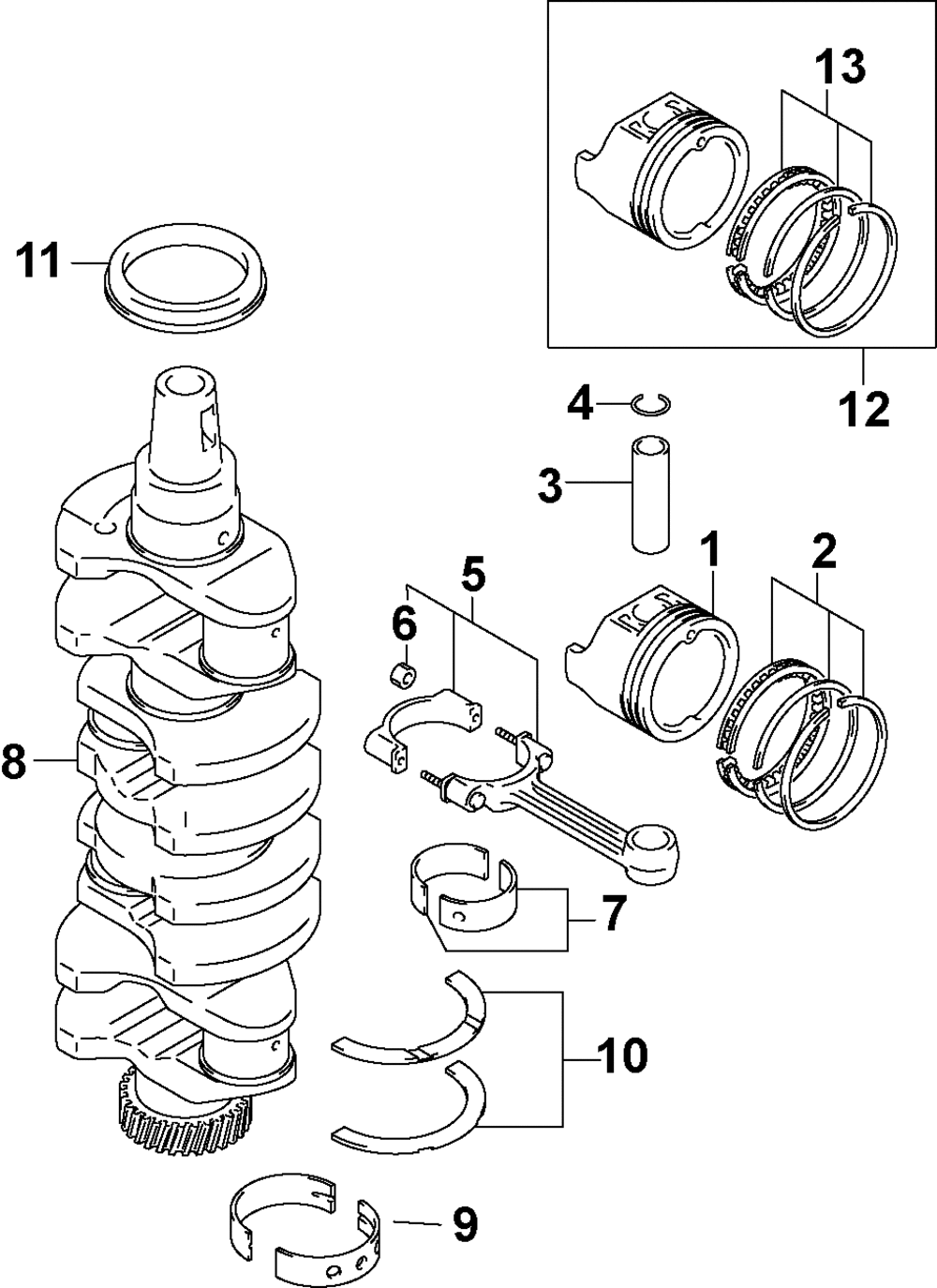 13
11
12
4
3
1
2
5
6
8
7
10
9