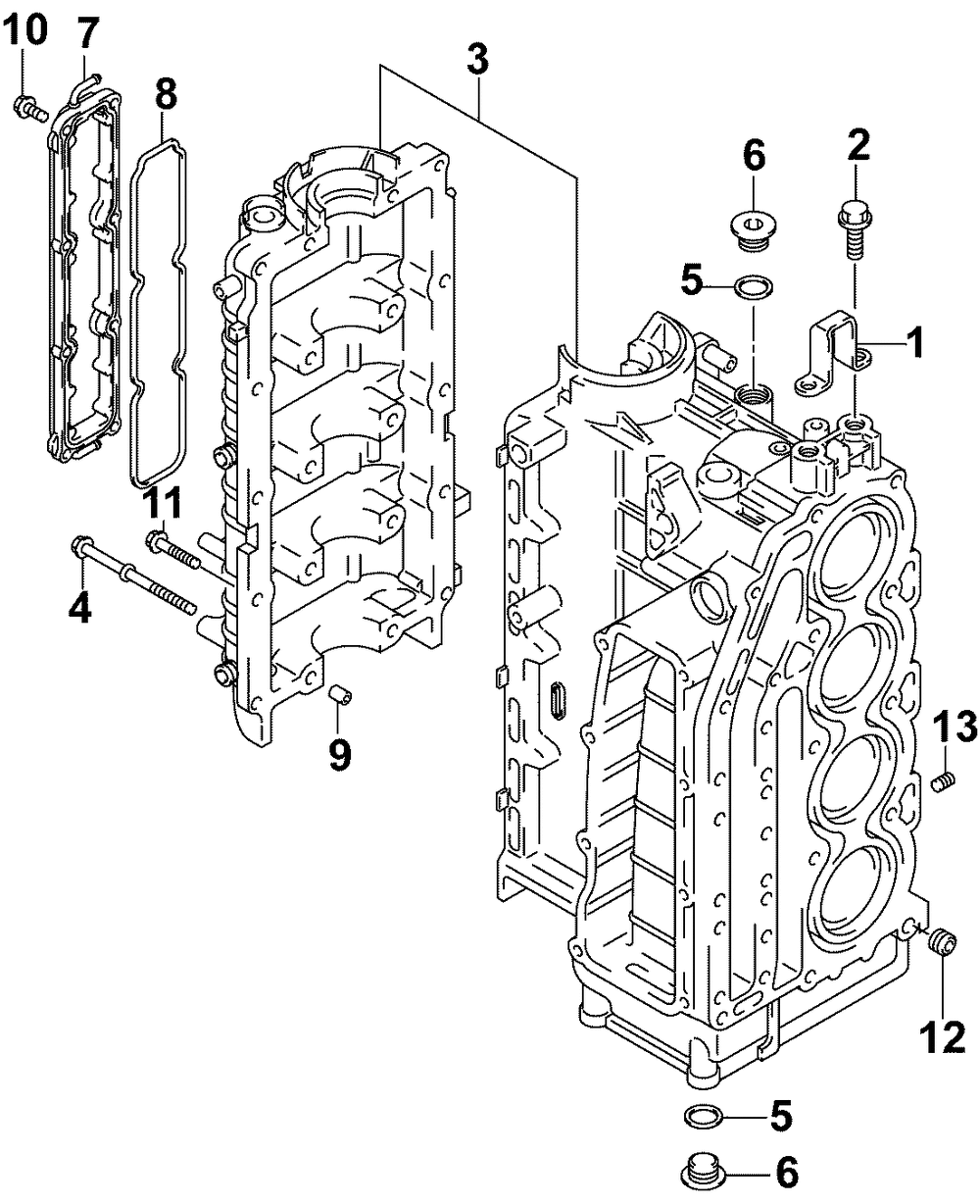 10
7
8
3
6
2
5
1
11
4
9
13
12
5
6