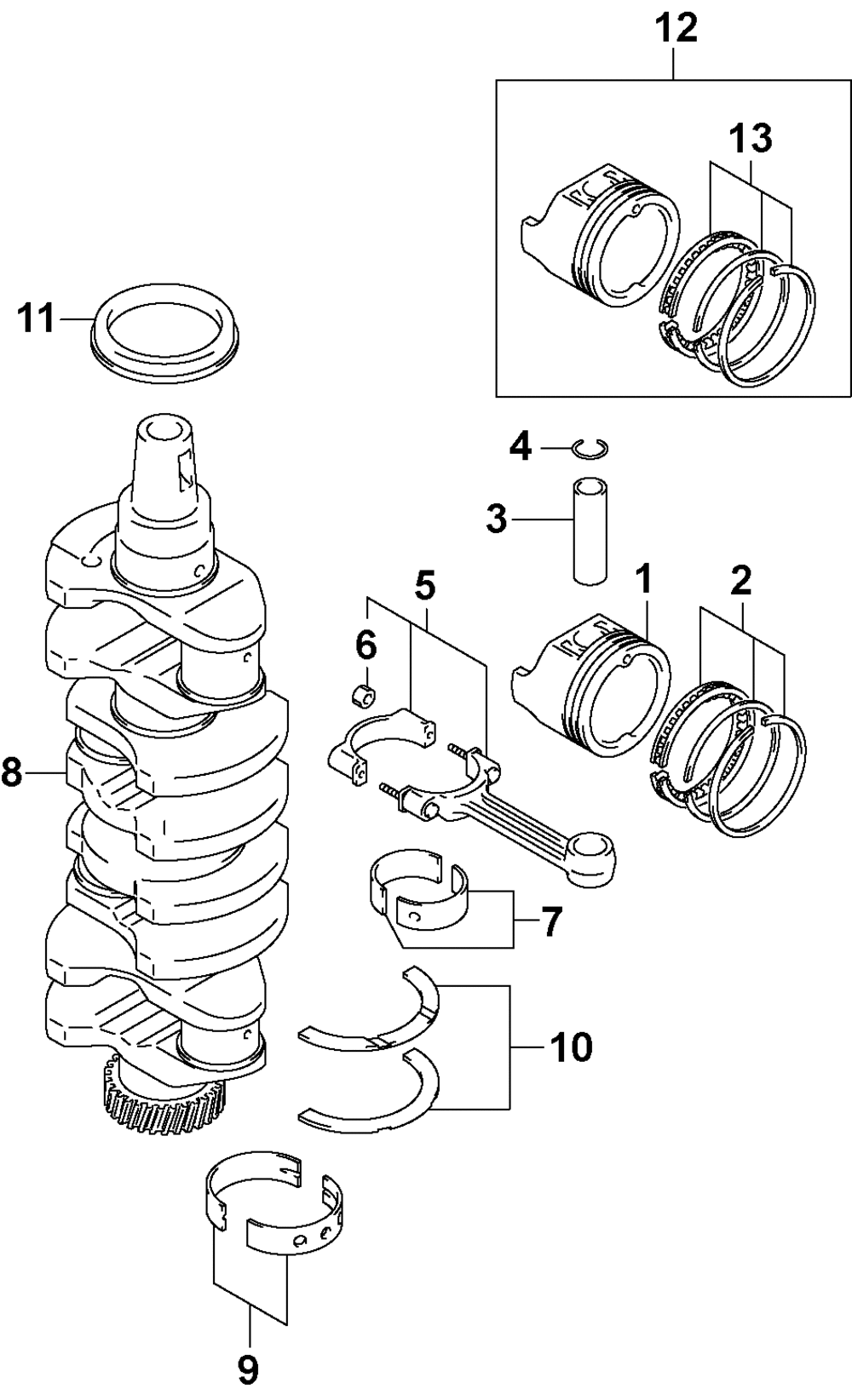 12
13
11
4
3
5
1
2
6
8
7
10
9