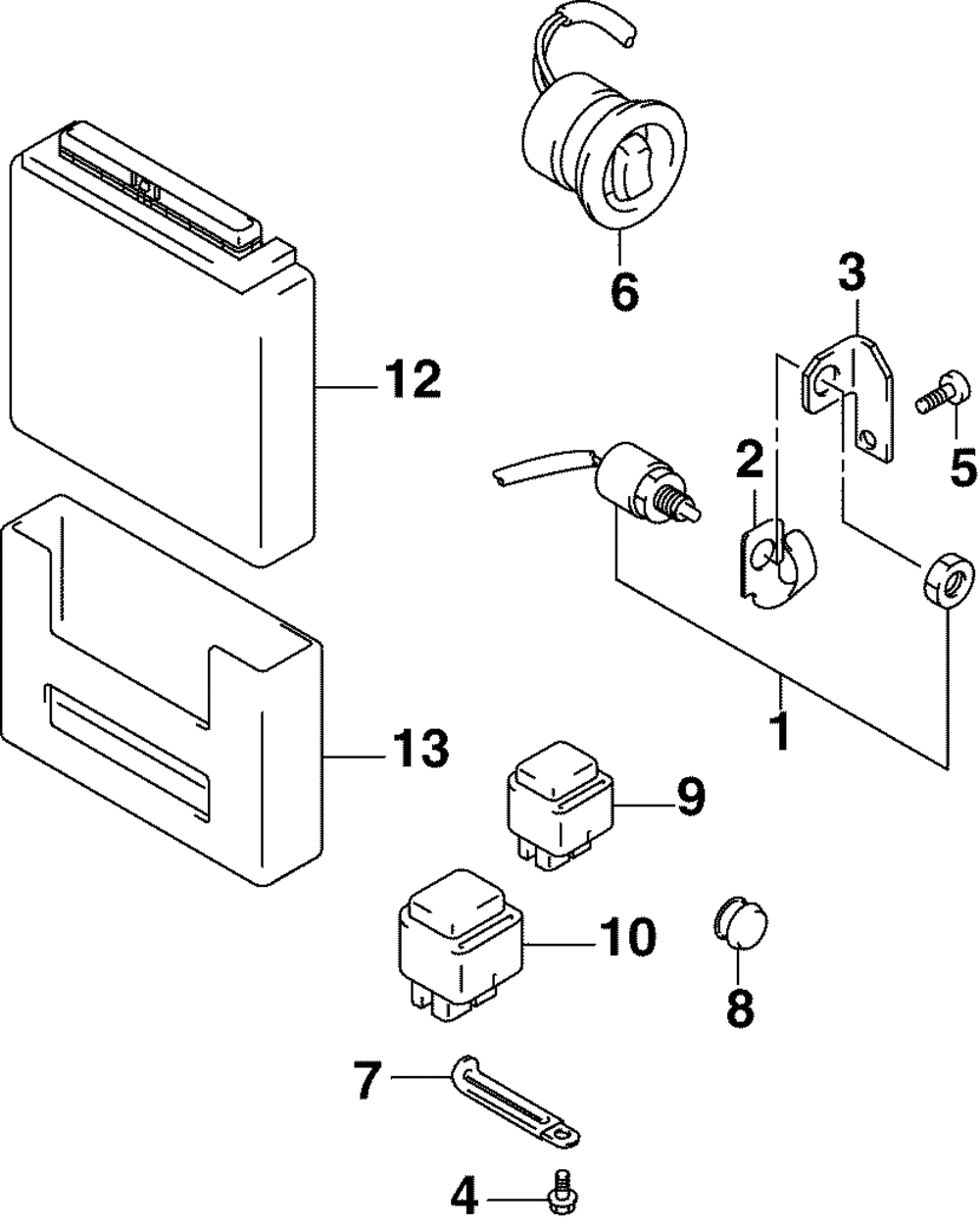 6
3
12
5
2
1
13
9
10
8
7
4