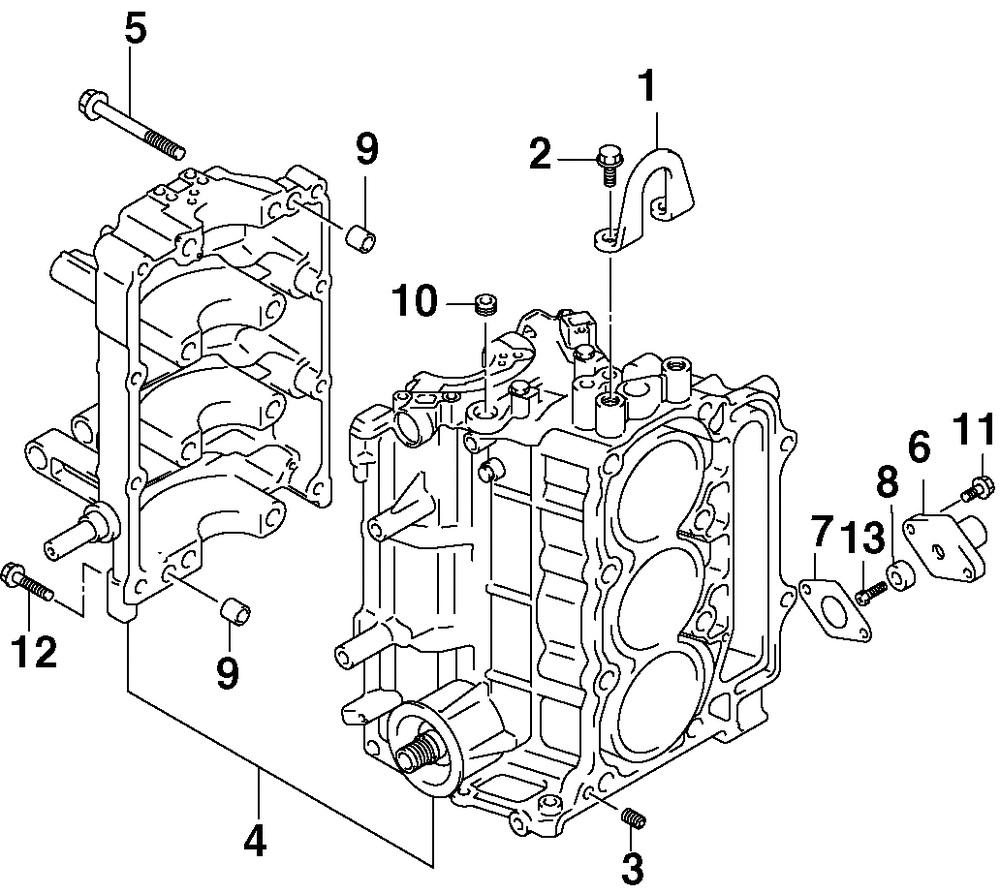 5
9
1
2
10
11
6
8
7
13
12
9
4
3