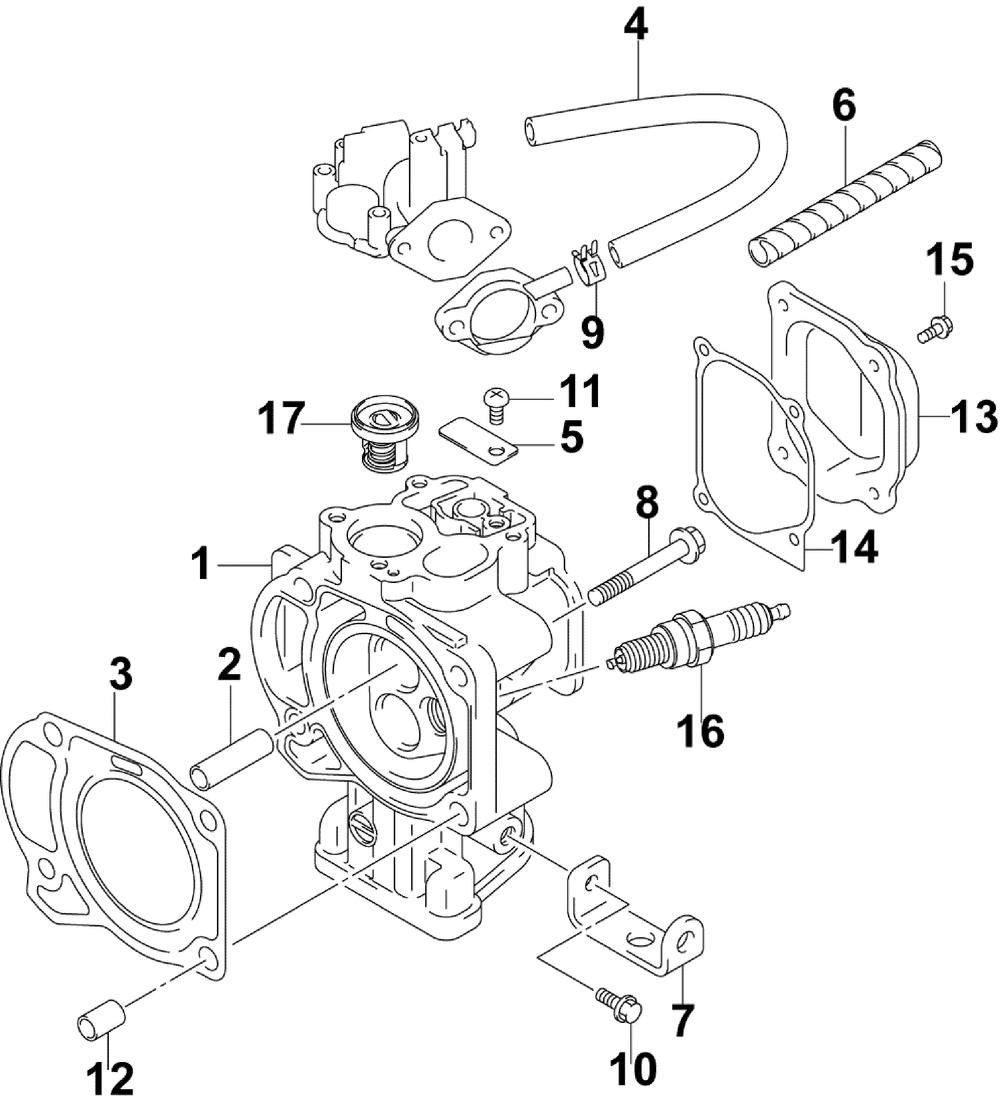 4
6
15
9
11
17
5
13
8
14
1
2
3
16
7
10
12