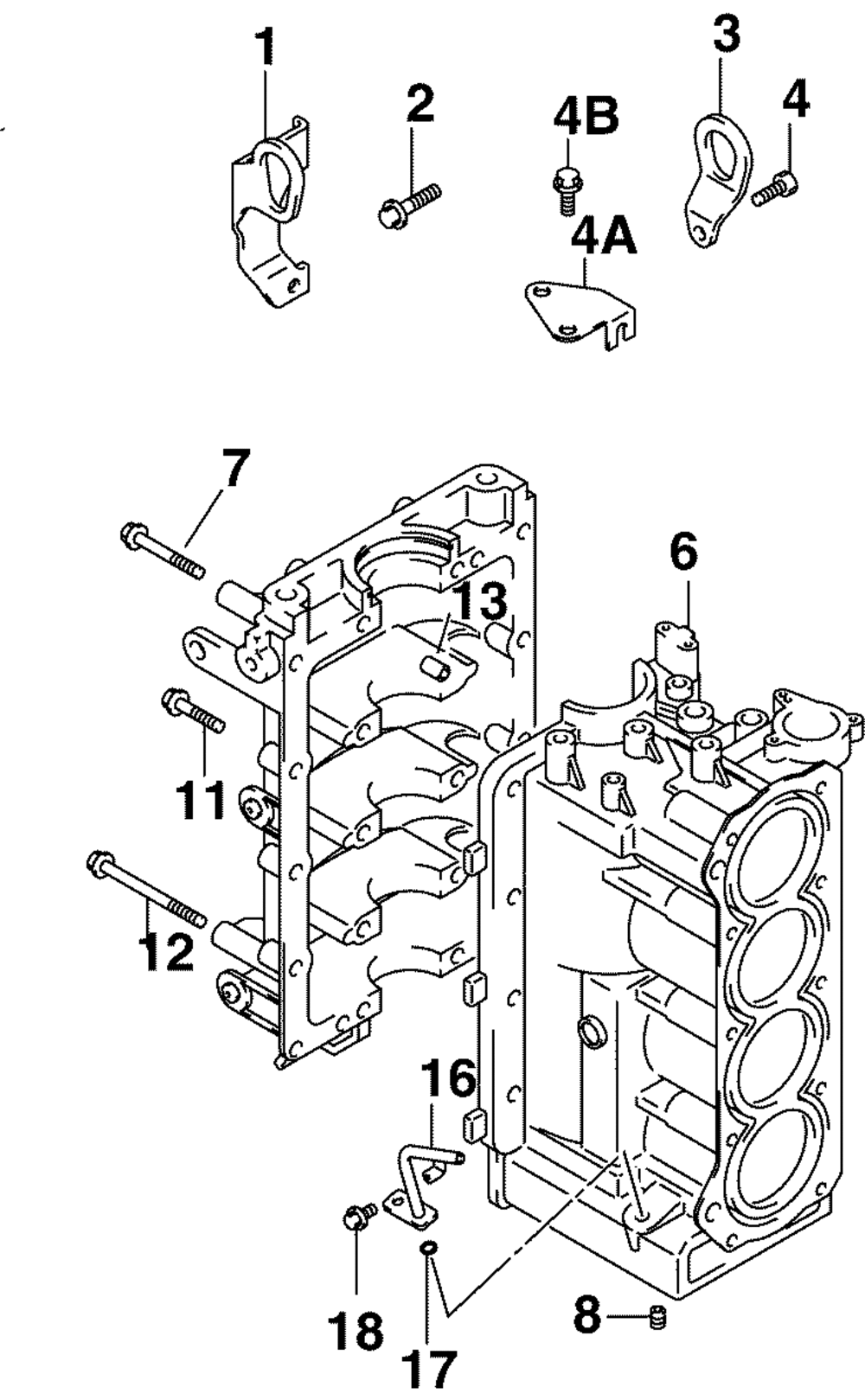 1
2
4B
3
4
4A
7
6
13
11
12
16
18
17
8