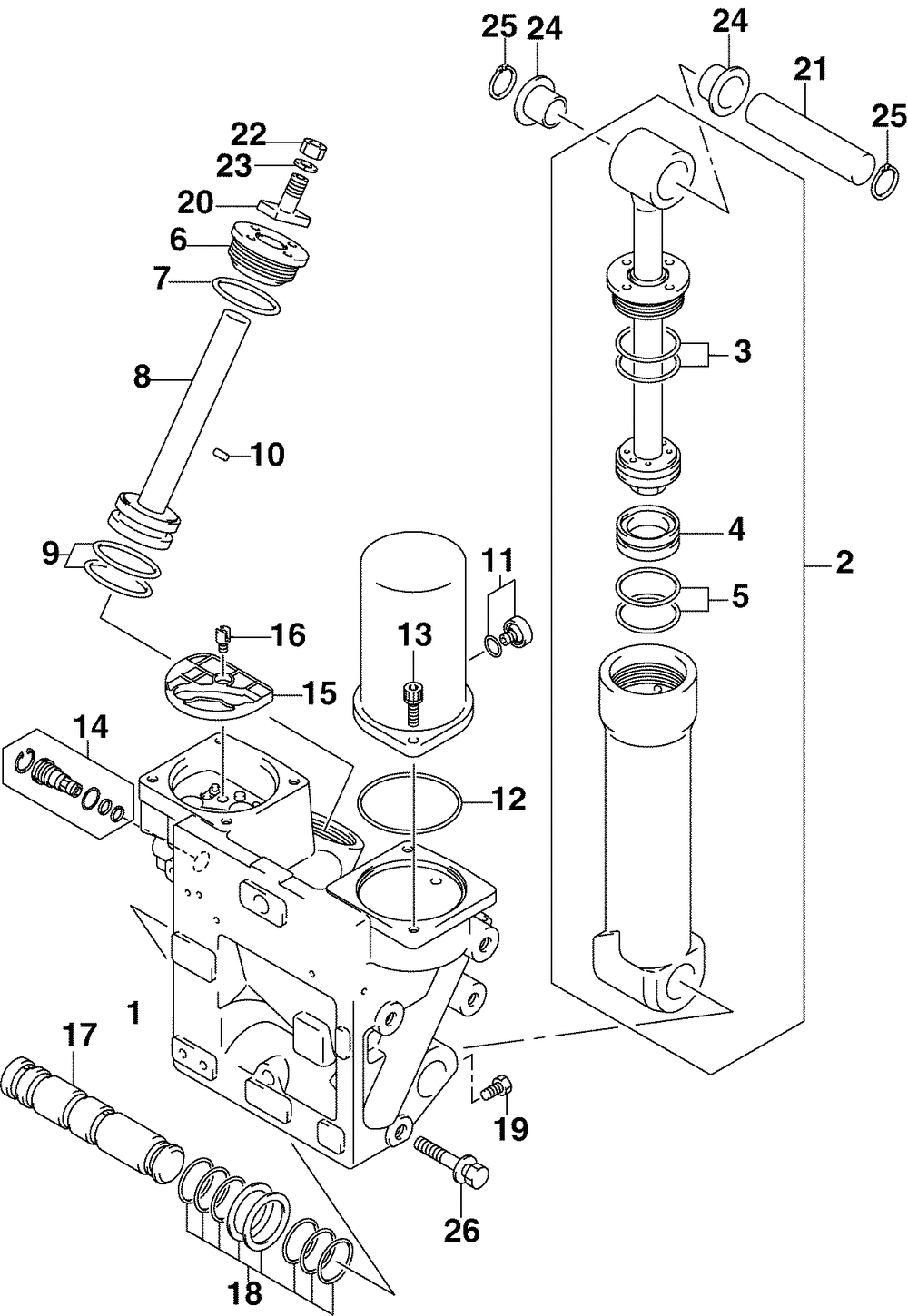 25
24
24
21
25
22
23
20
6
7
3
8
10
4
9
11
2
5
16
13
15
14
12
1
17
19
26
18