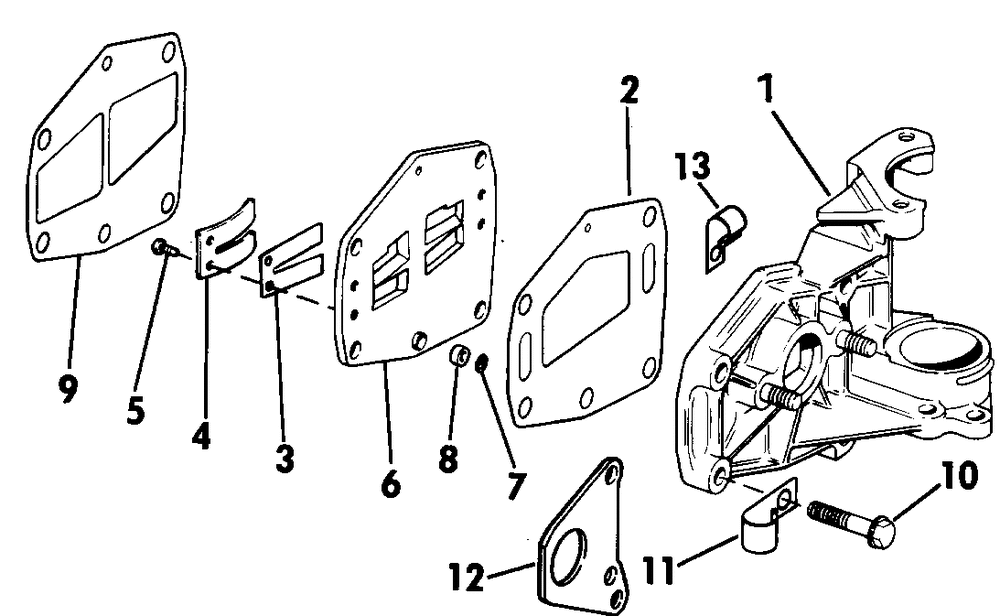 2
1
13
9
5
4
3
6
8
7
10
12
11