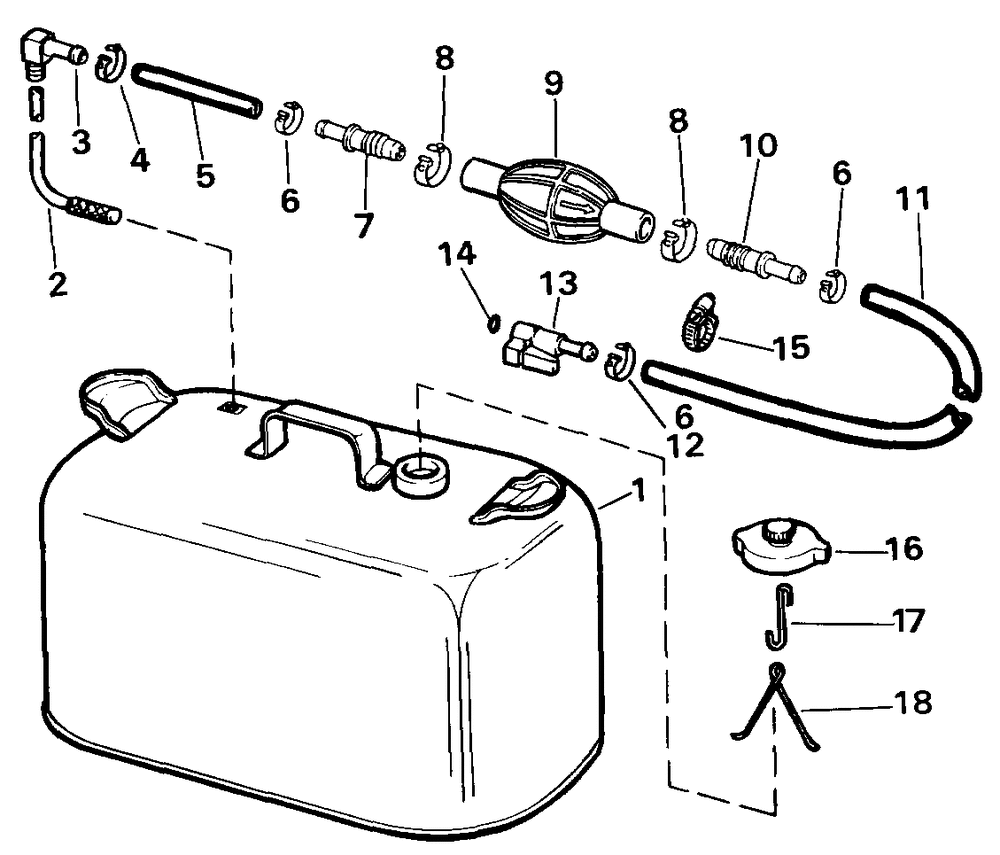 3
4
5
6
7
8
9
8
10
6
11
2
14
13
15
6
12
1
16
17
18