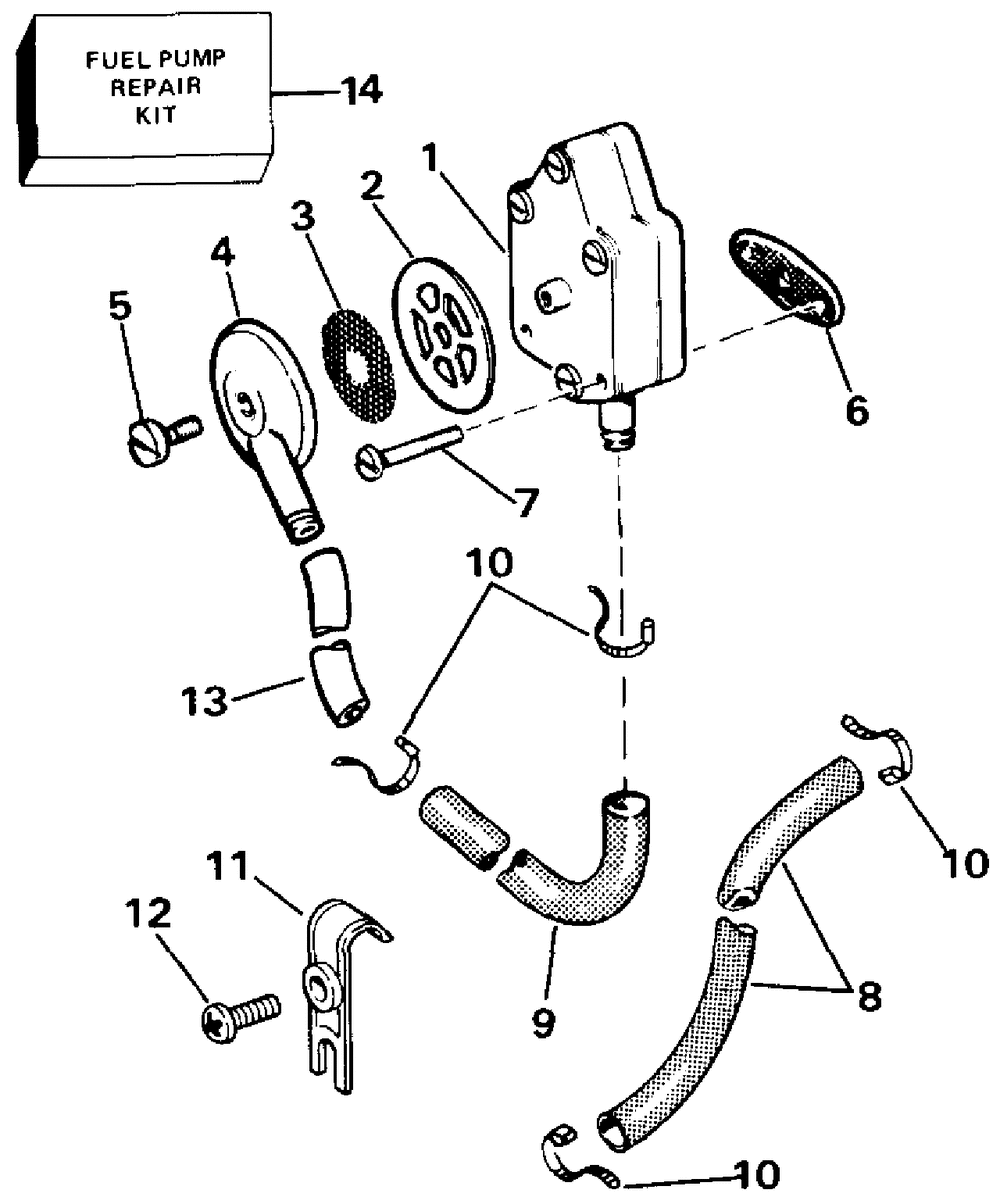 FUEL PUMP REPAIR KIT

14

1

2

3

4

5

6

7

10

13

10

11

12

9

8

10