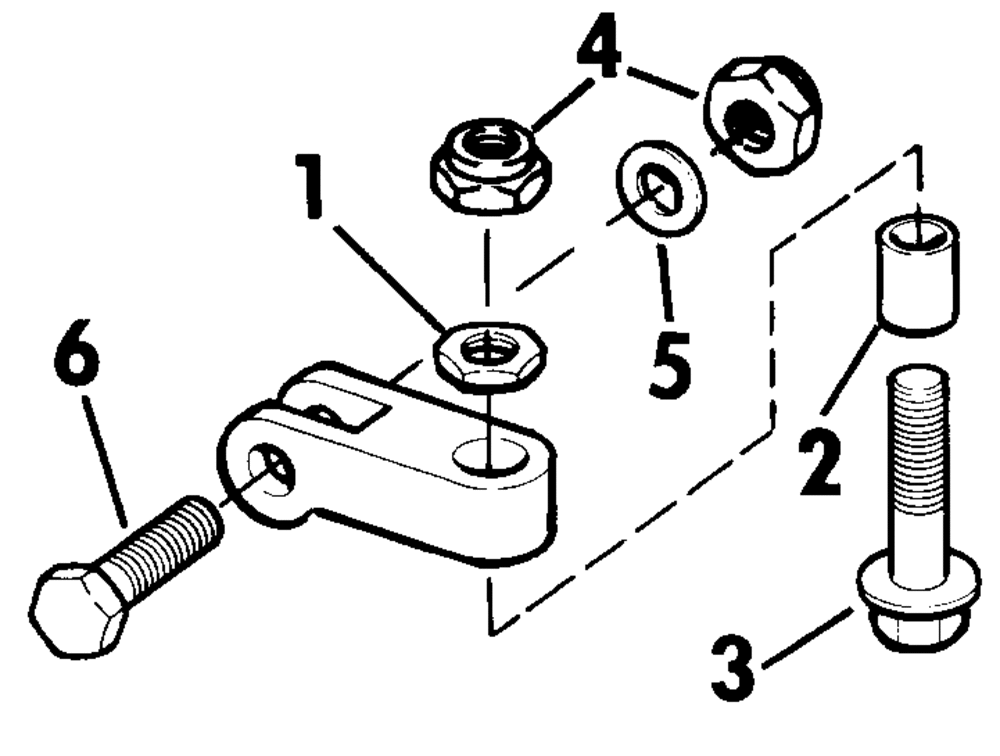 4
1
5
6
2
3