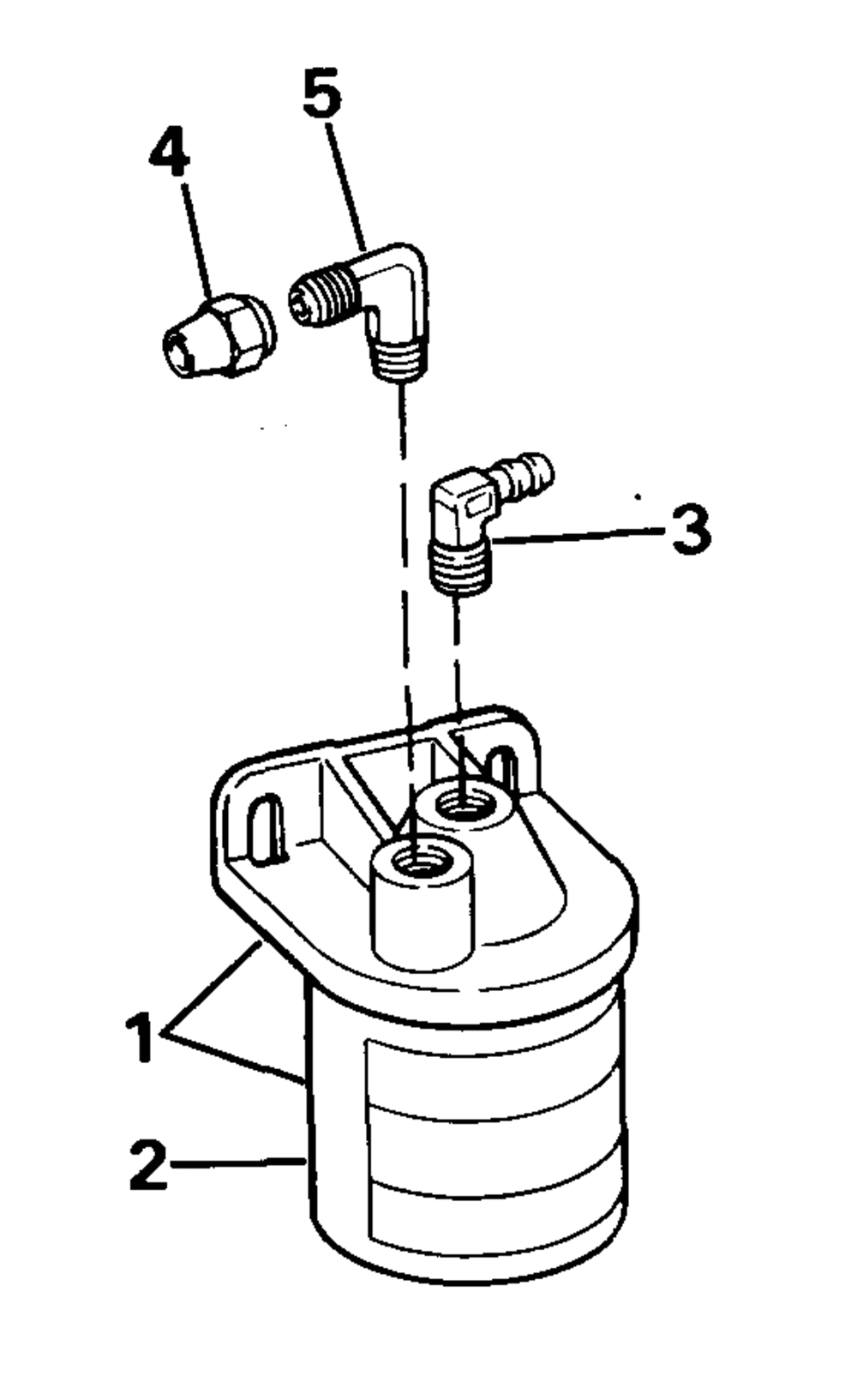 5
4
3
1
2