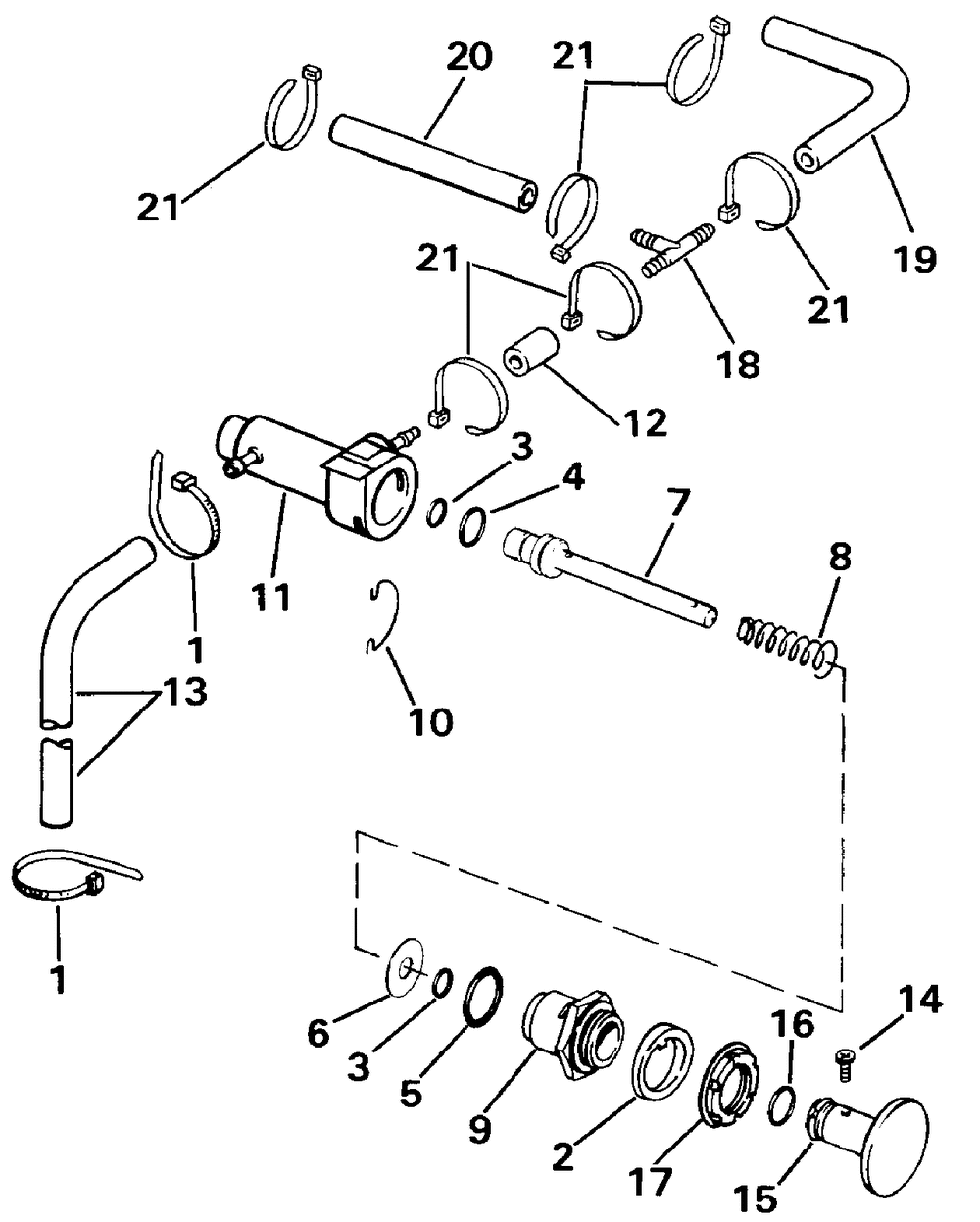 20
21
21
19
21
21
18
12
3
4
7
8
11
1
13
10
1
6
3
5
9
2
17
16
14
15