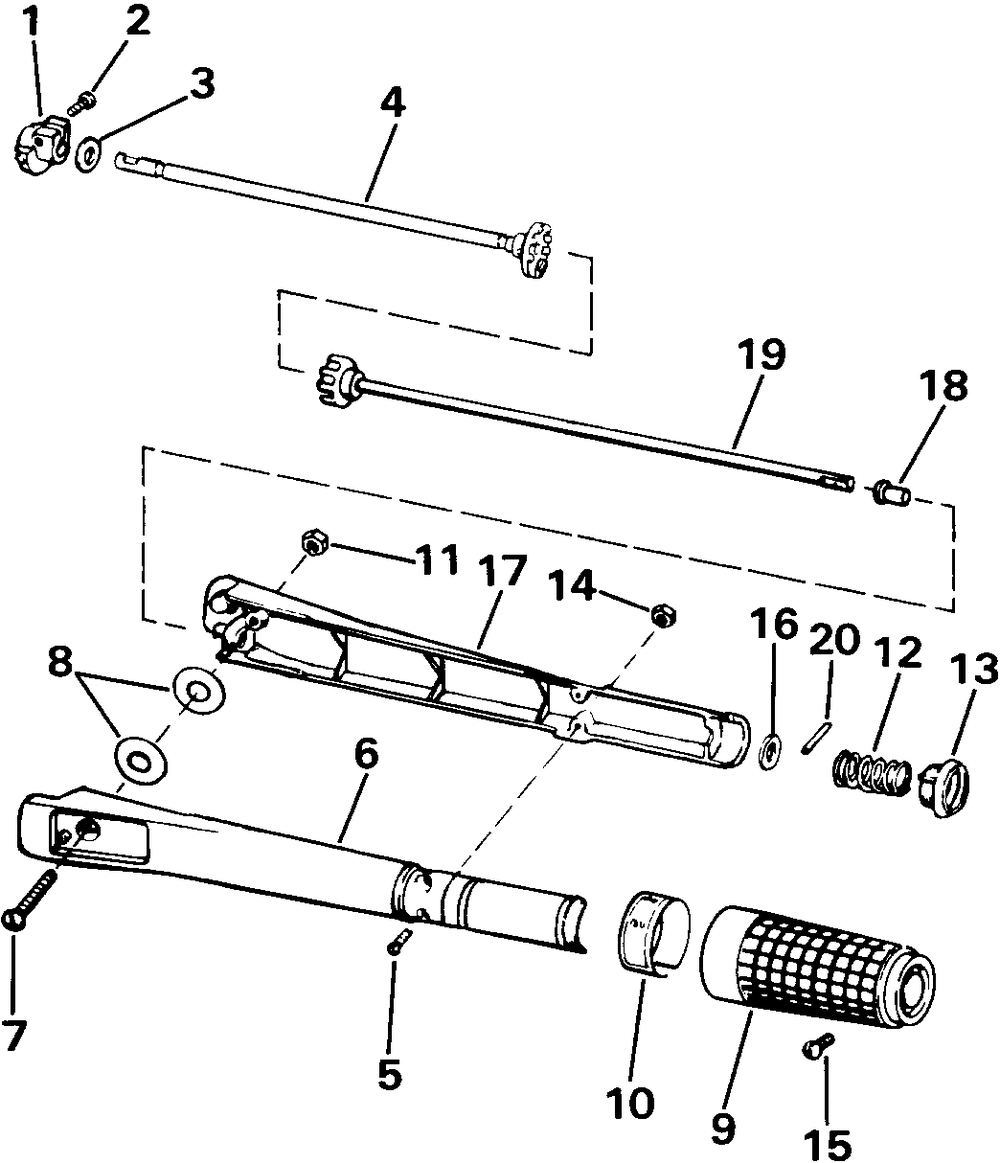 1
2
3
4
19
18
11
17
14
16
20
12
13
8
6
7
5
10
9
15