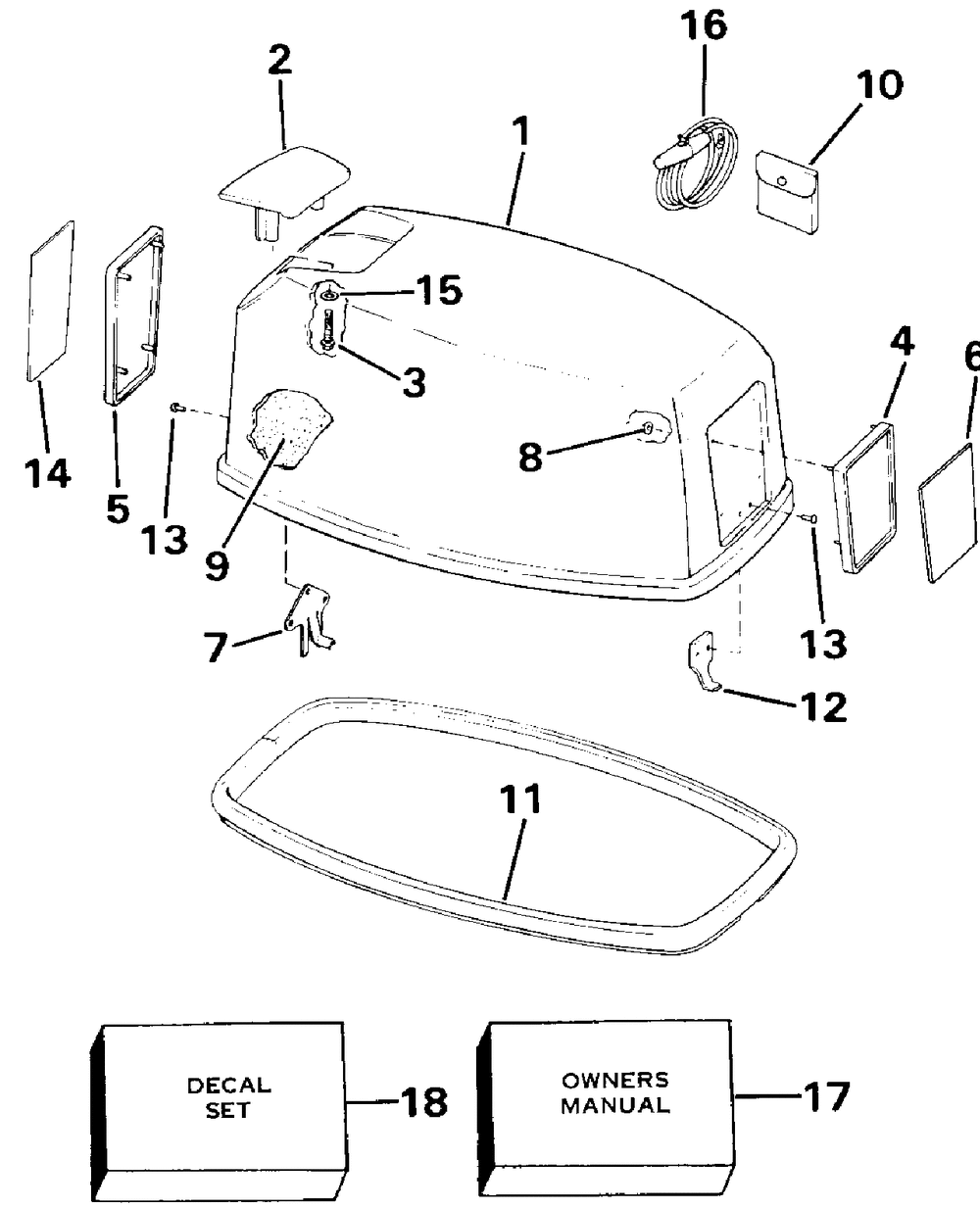 16
2
10
1
15
3
4
6
14
5
13
9
8
13
7
12
11

DECAL SET
18

OWNERS MANUAL
17