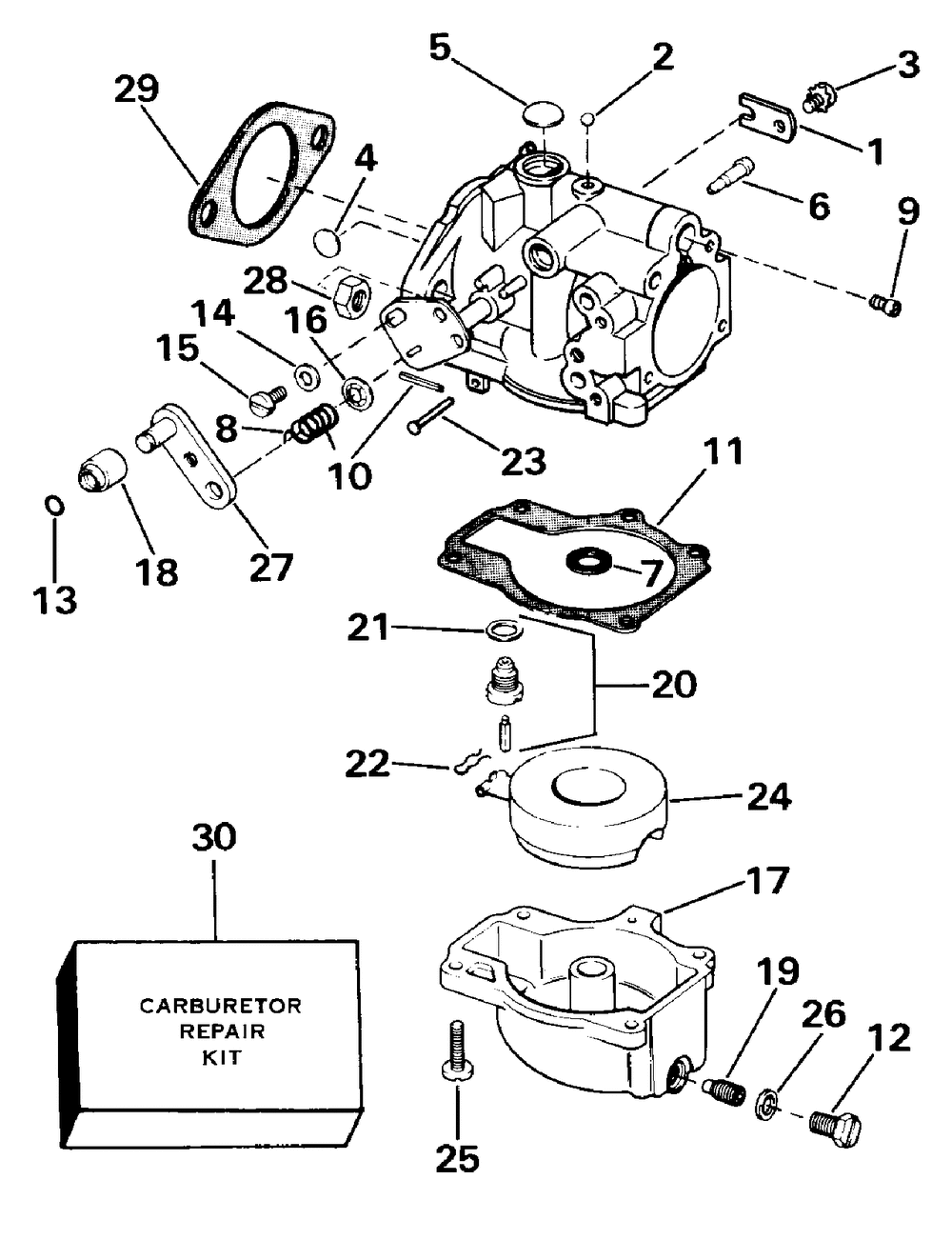 5
2
3
29
1
4
6
9
28
14
16
15
8
10
23
11
13
18
27
7
21
20
22
24
30
17
CARBURETOR
REPAIR
KIT
19
26
12
25