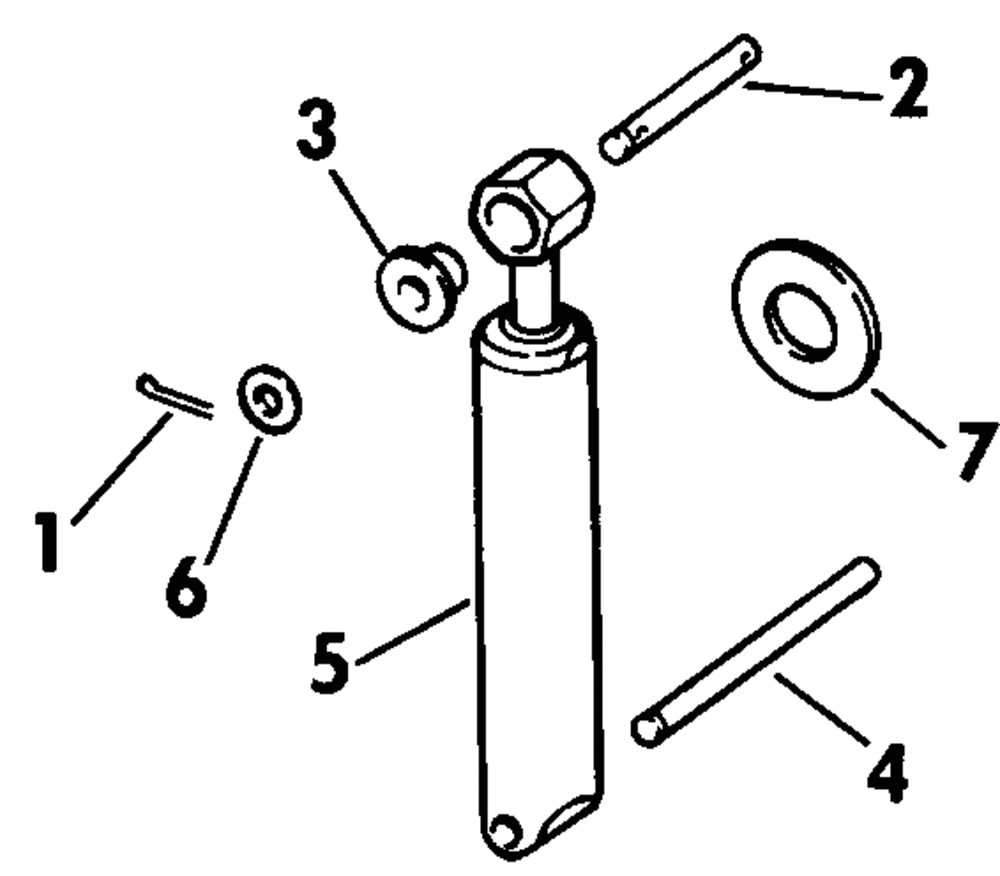 3
2
7
1
6
5
4