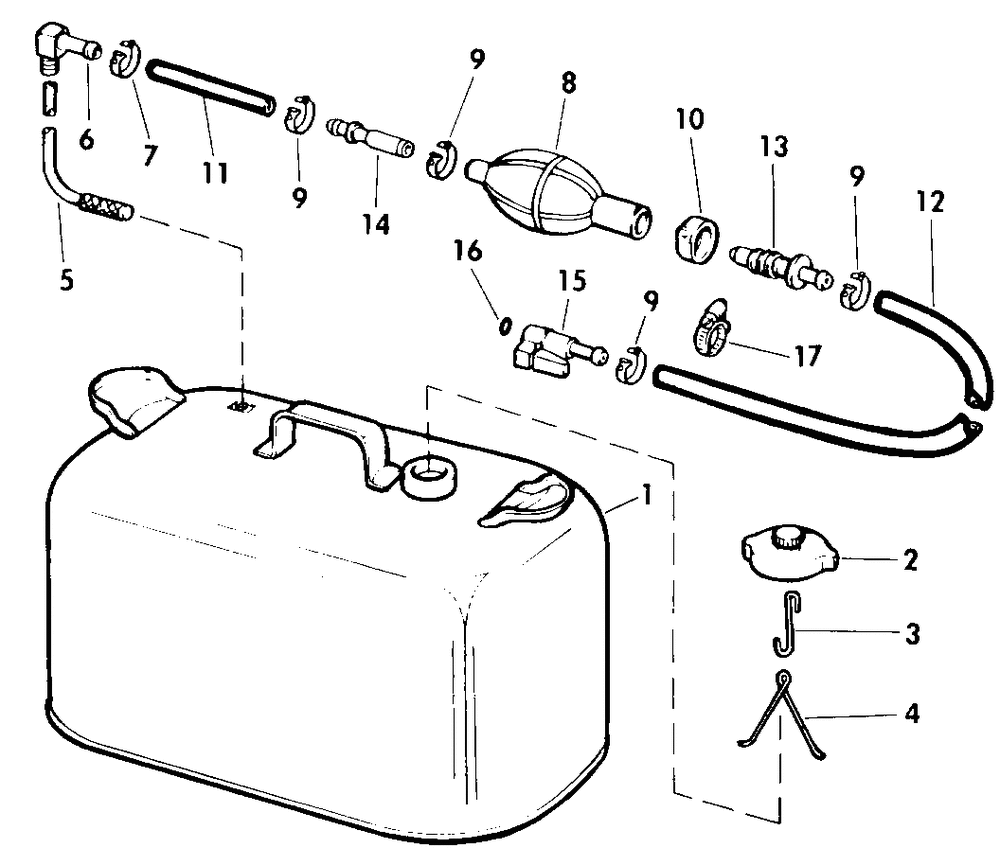 6
7
11
9
14
9
8
10
13
9
12
5
16
15
9
17
1
2
3
4