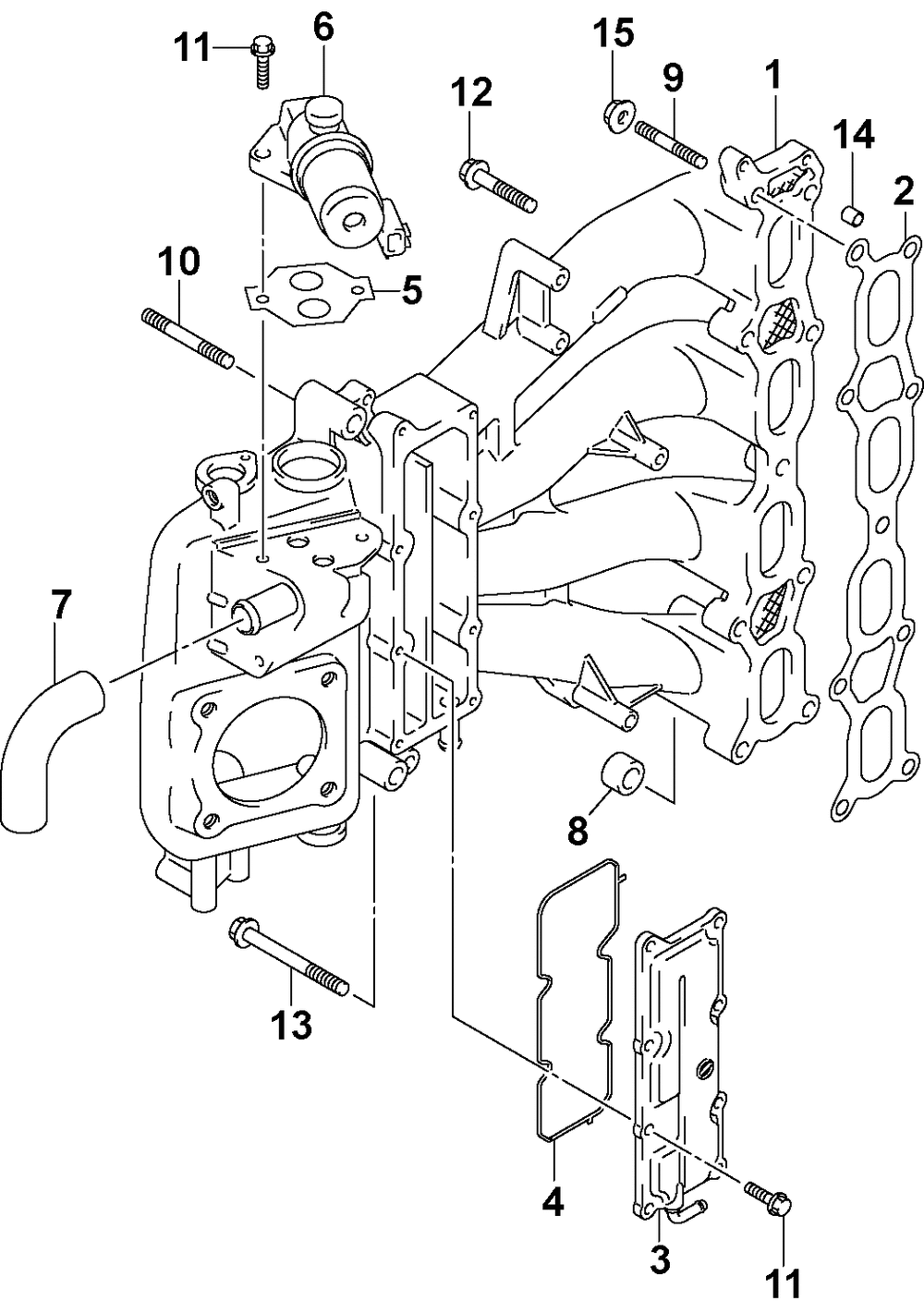 11
6
15
12
9
1
14
2
10
5
7
8
13
4
3
11