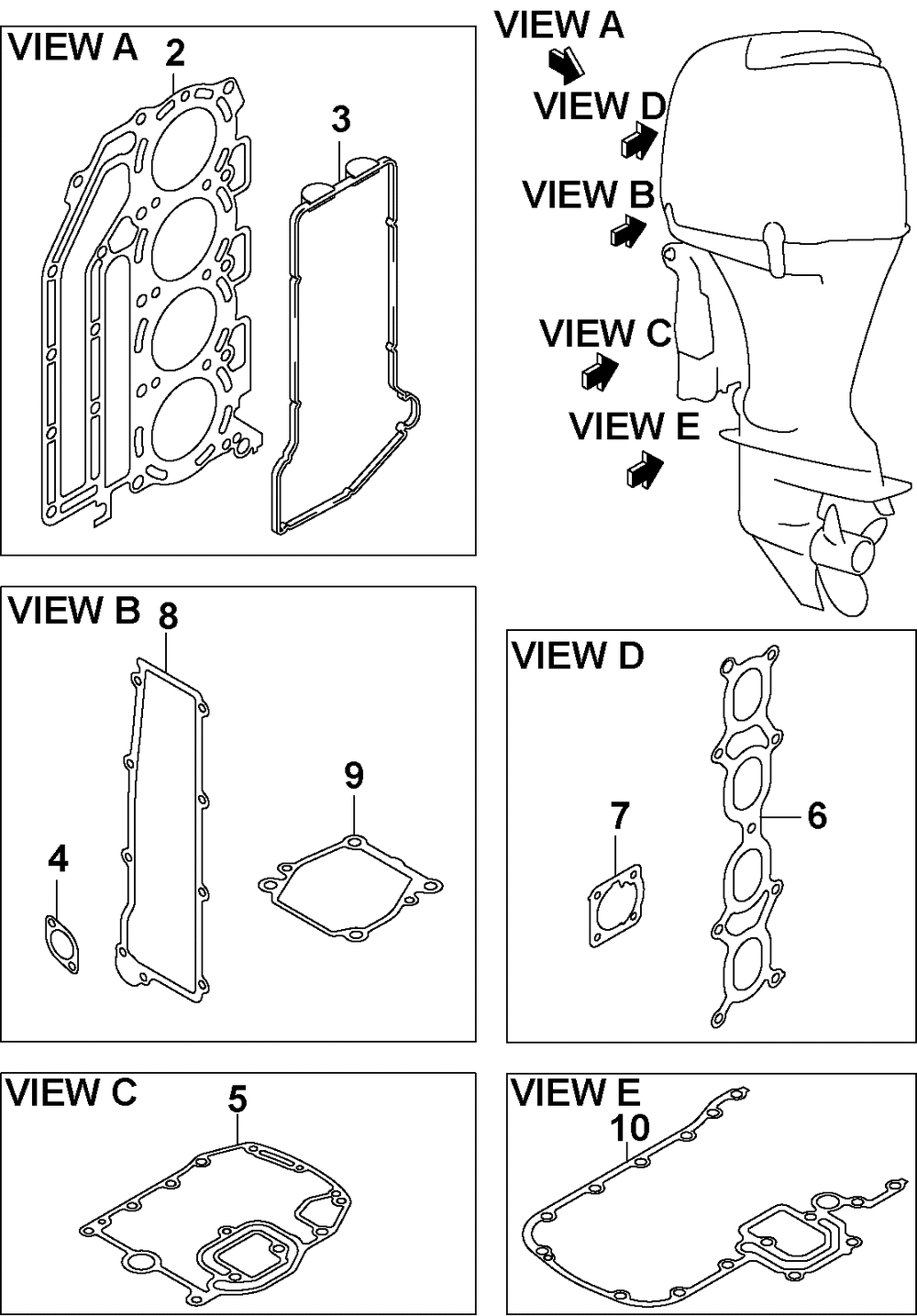 VIEW A
2
3

VIEW A
VIEW D
VIEW B
VIEW C
VIEW E

VIEW B
8
9
4

VIEW D
7
6

VIEW C
5

VIEW E
10