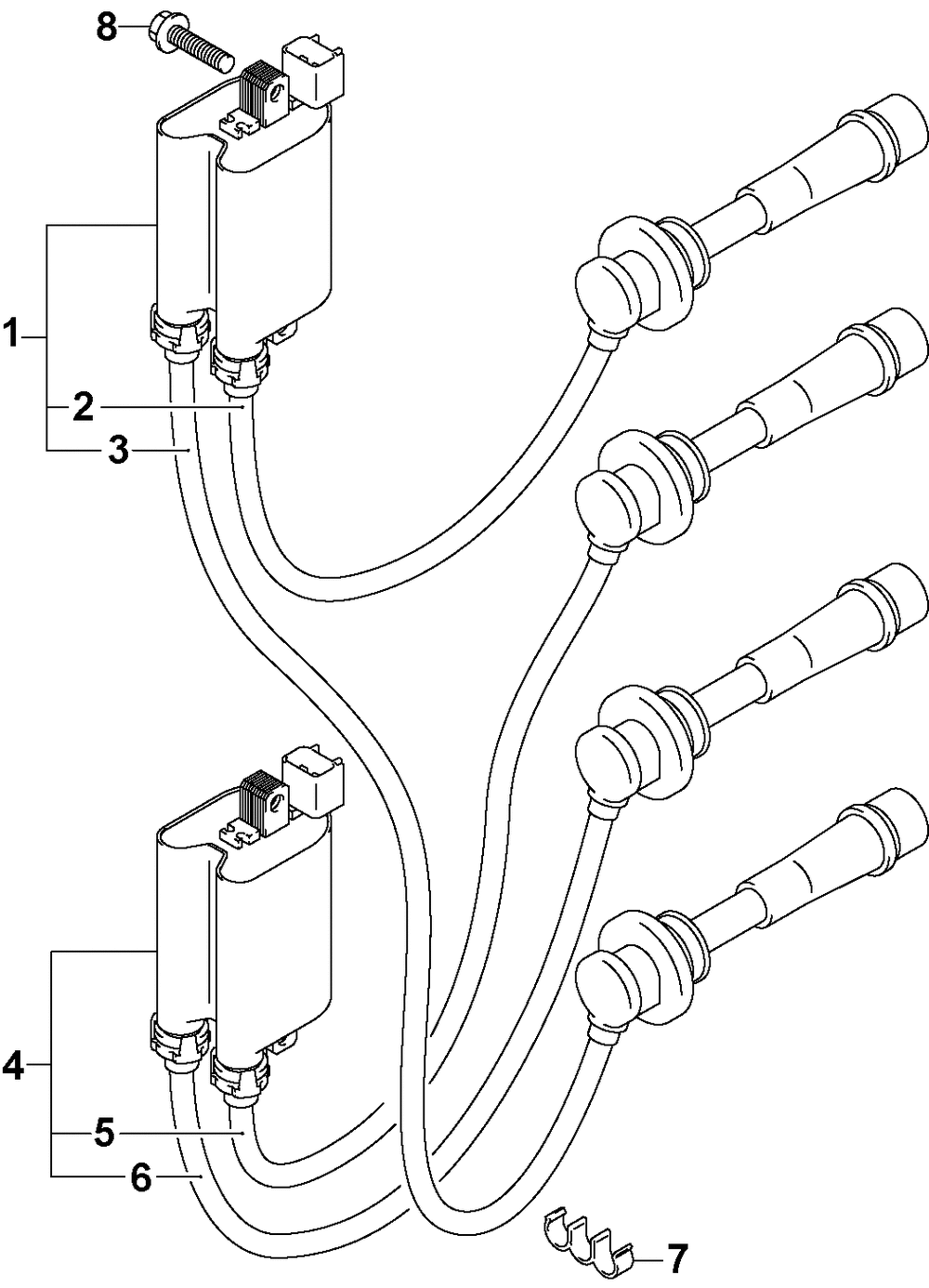 8
1
2
3
4
5
6
7