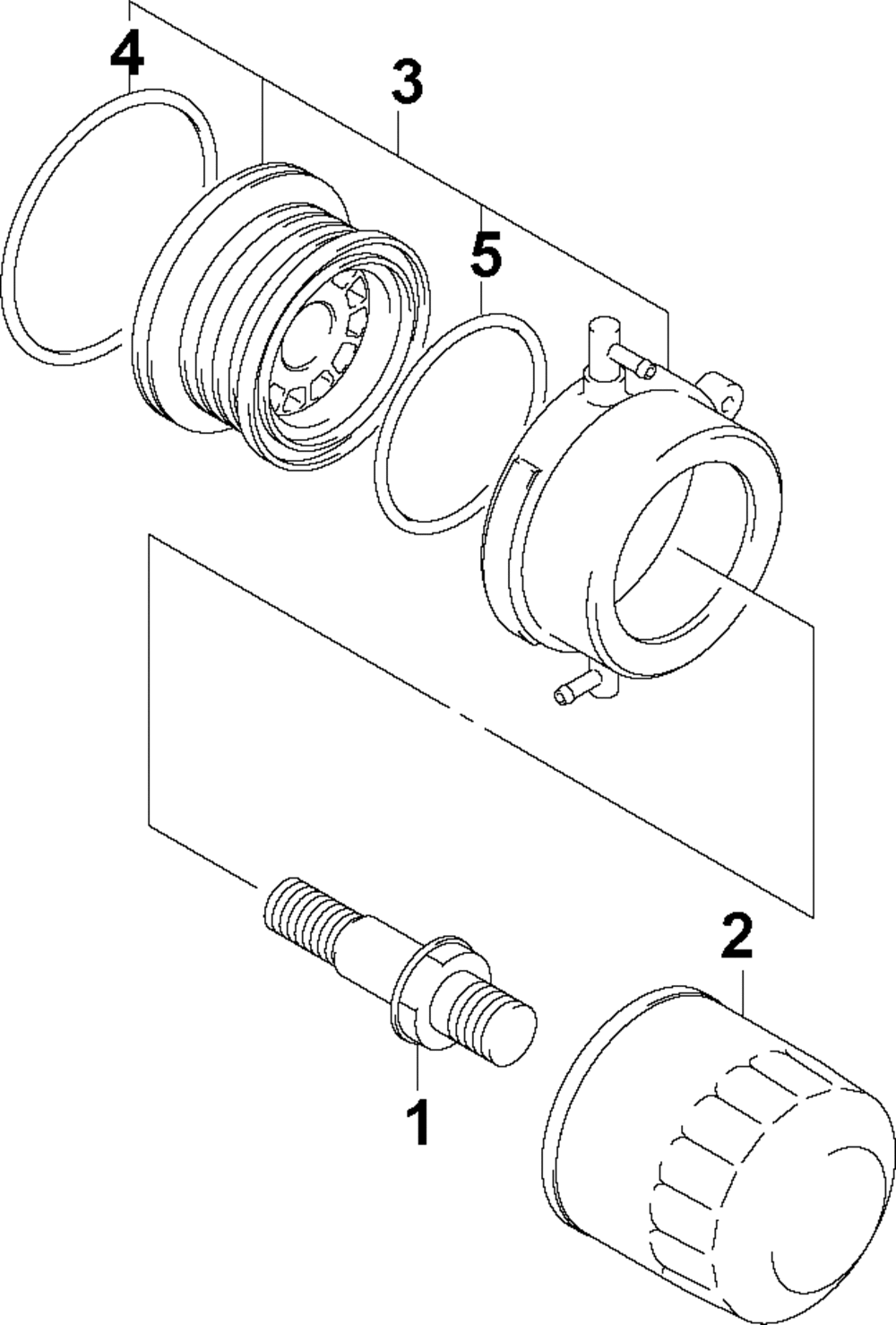 4
3
5
2
1