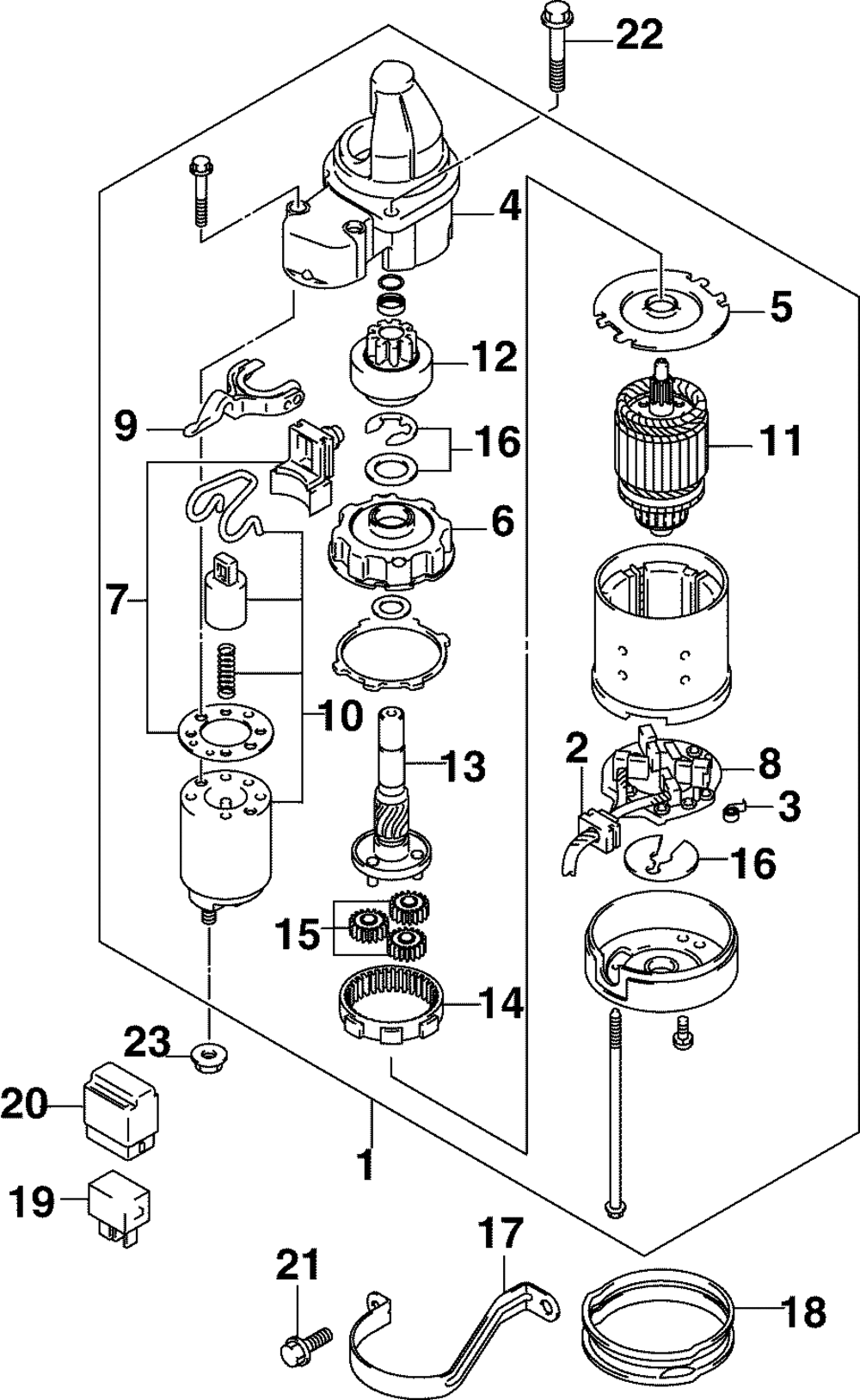 22
4
5
12
9
16
11
6
7
10
13
2
8
3
16
15
14
23
20
1
19
17
21
18