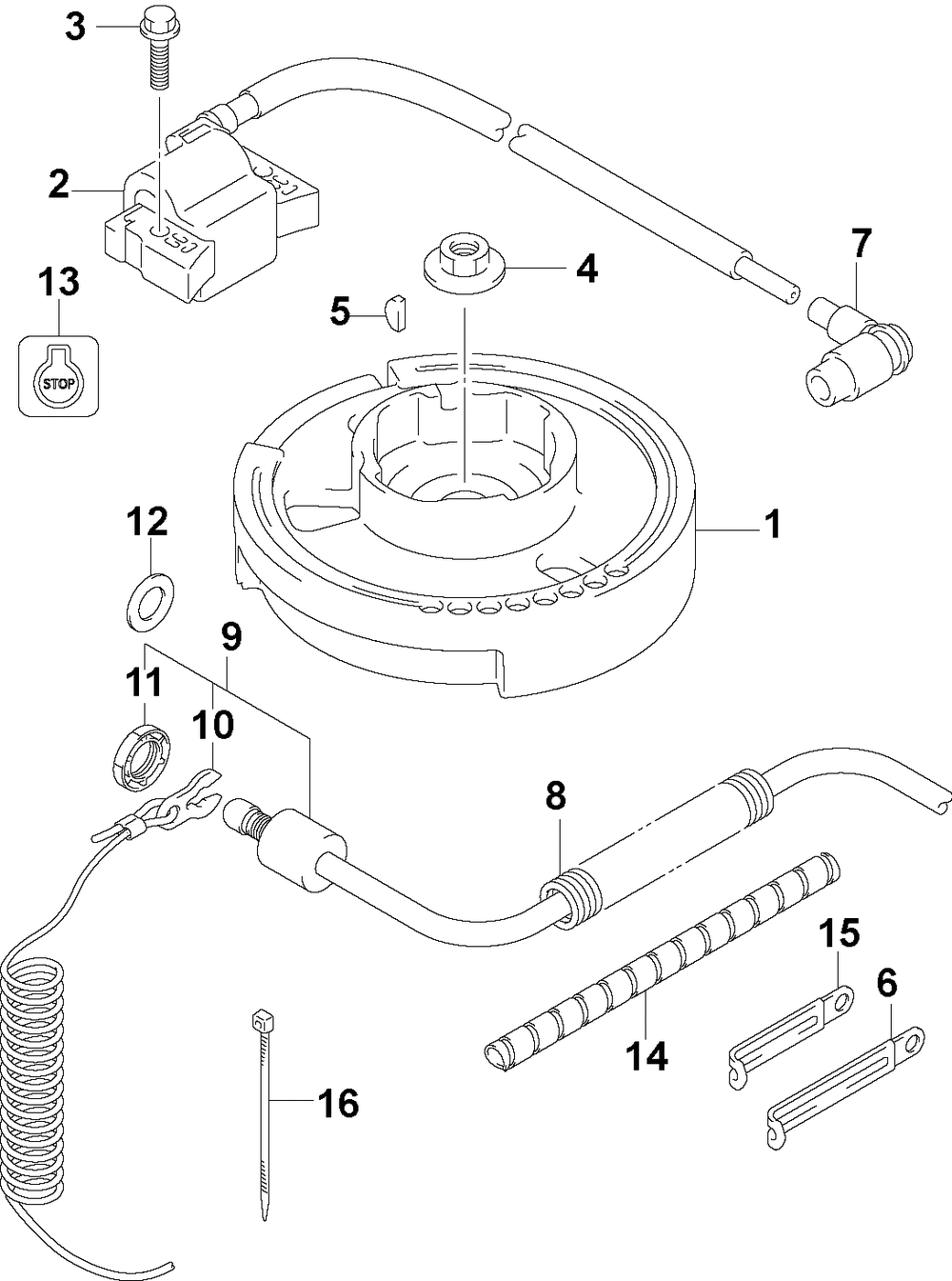 3
2
13
STOP
5
4
7
1
12
9
11
10
8
15
6
14
16