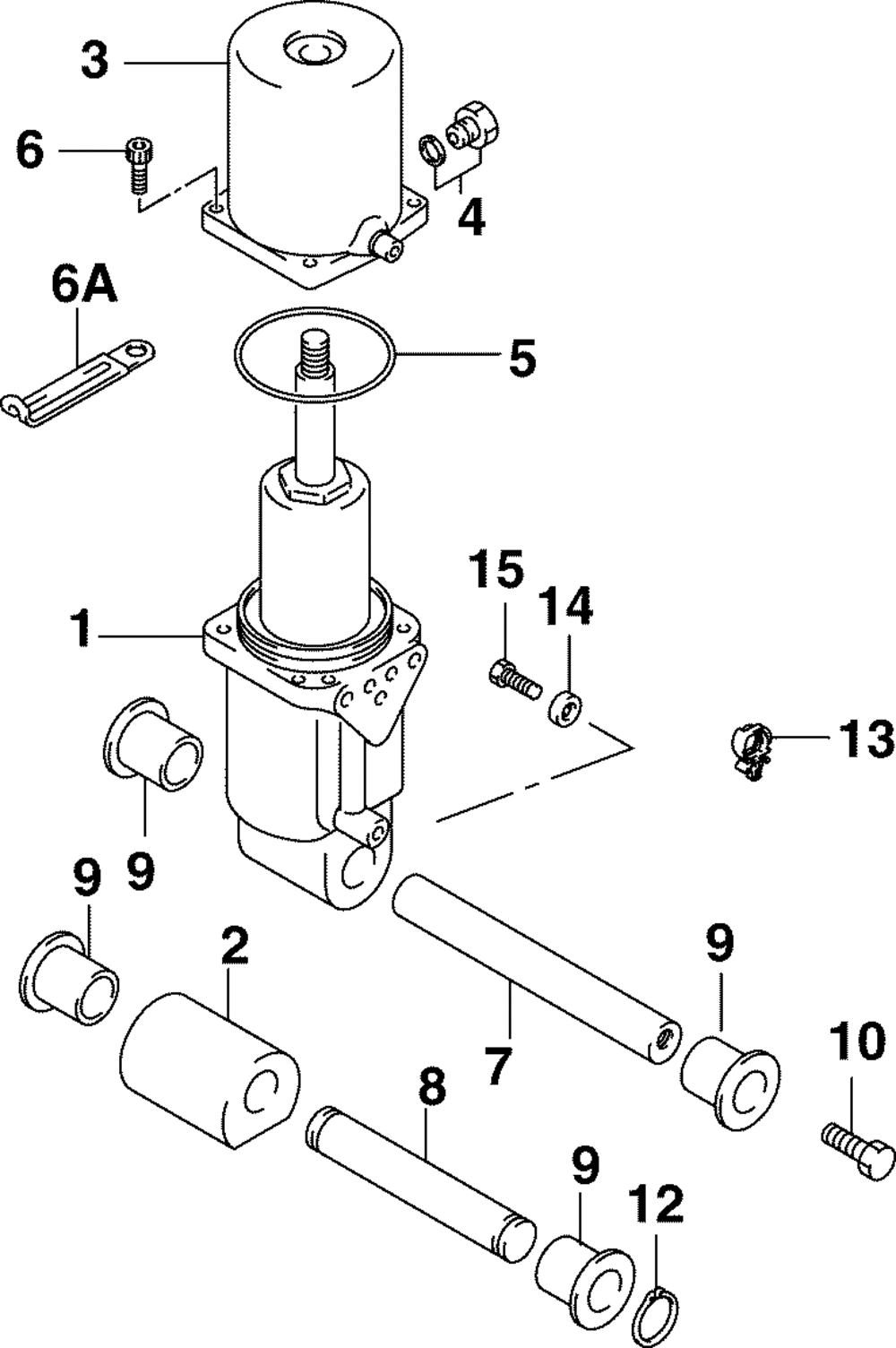 3
6
4
6A
5
15
14
1
13
9
9
2
9
7
10
8
9
12